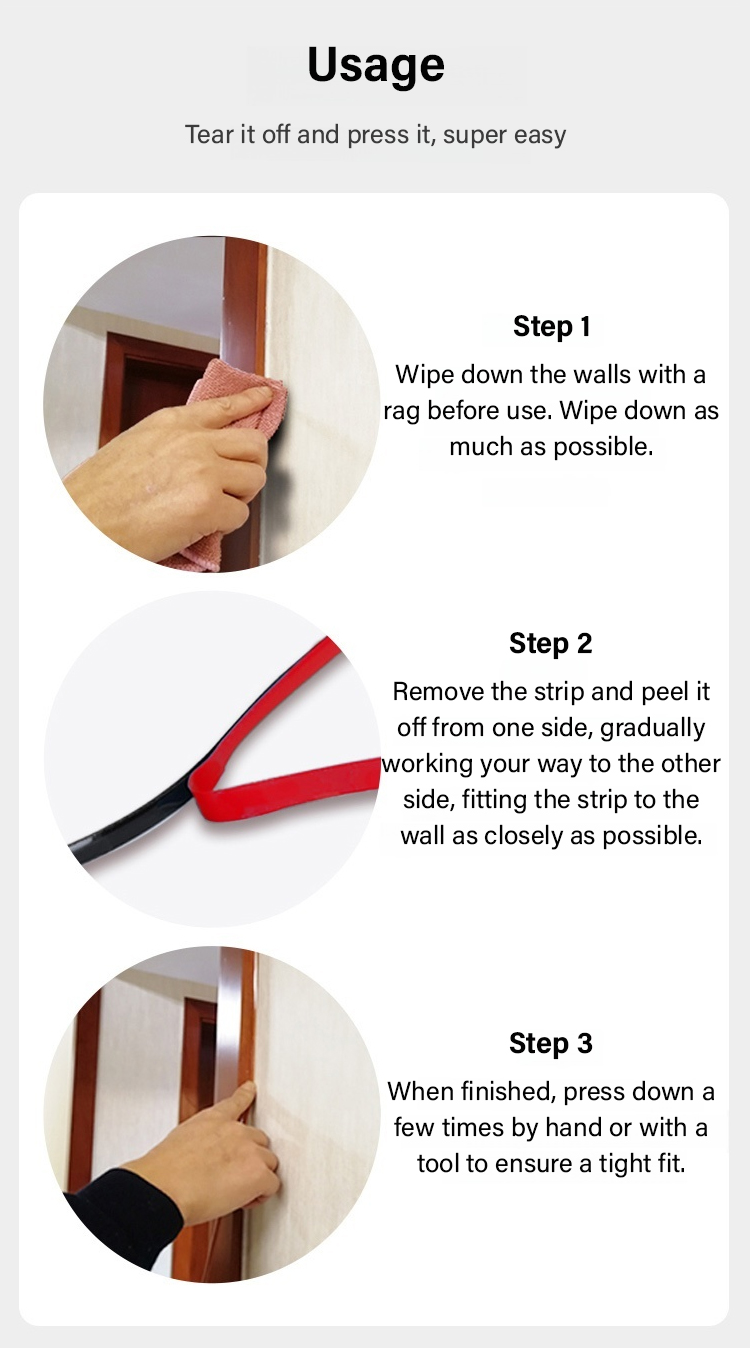 Usage

Tear it off and press it, super easy

Step 1

Wipe down the walls with a rag before use. Wipe down as much as possible.

Step 2

Remove the strip and peel it off from one side, gradually working your way to the other side, fitting the strip to the wall as closely as possible.

Step 3

When finished, press down a few times by hand or with a tool to ensure a tight fit.