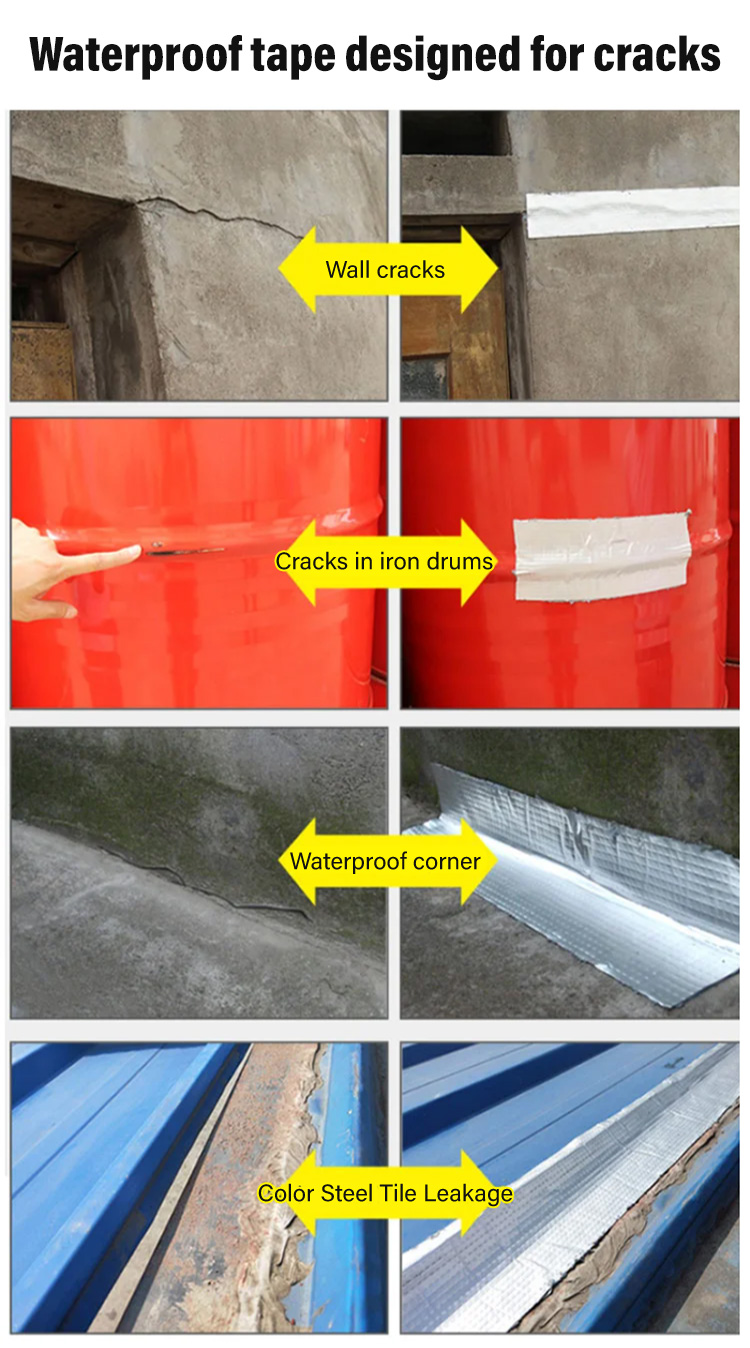 Waterproof tape designed for cracks

Wall cracks

Cracks in iron drums

Waterproof corner

Color Steel Tile Leakage