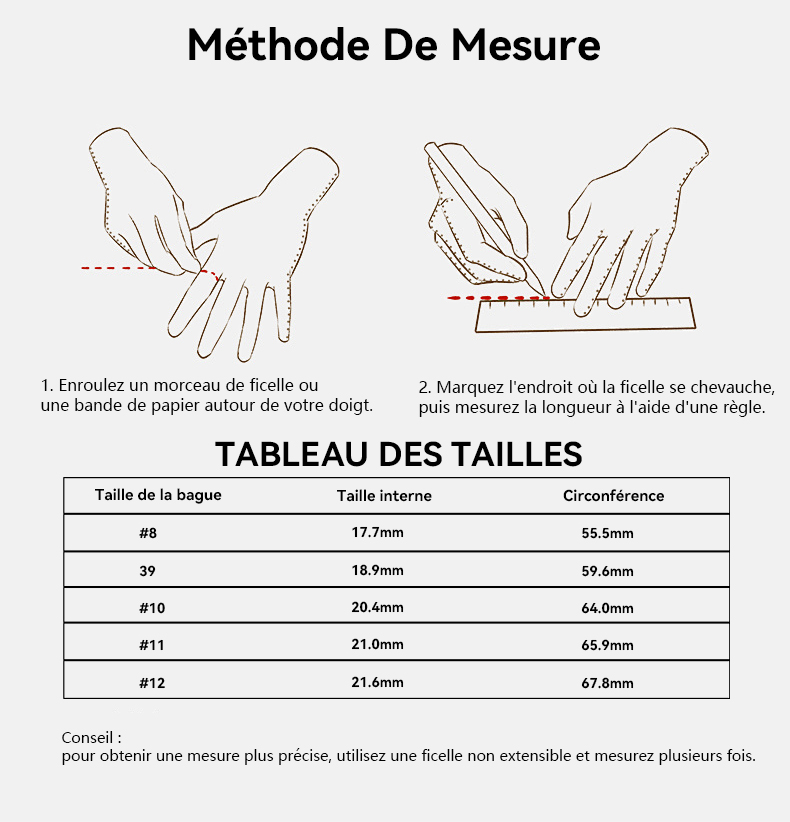 Méthode De Mesure

1. Enroulez un morceau de ficelle ou une bande de papier autour de votre doigt.

2. Marquez l'endroit où la ficelle se chevauche, puis mesurez la longueur à l'aide d'une règle.

TABLEAU DES TAILLES

| Taille de la bague | Taille interne | Circonférence |
|---|---|---|
| #8 | 17.7mm | 55.5mm |
| 39 | 18.9mm | 59.6mm |
| #10 | 20.4mm | 64.0mm |
| #11 | 21.0mm | 65.9mm |
| #12 | 21.6mm | 67.8mm |

Conseil :
pour obtenir une mesure plus précise, utilisez une ficelle non extensible et mesurez plusieurs fois.