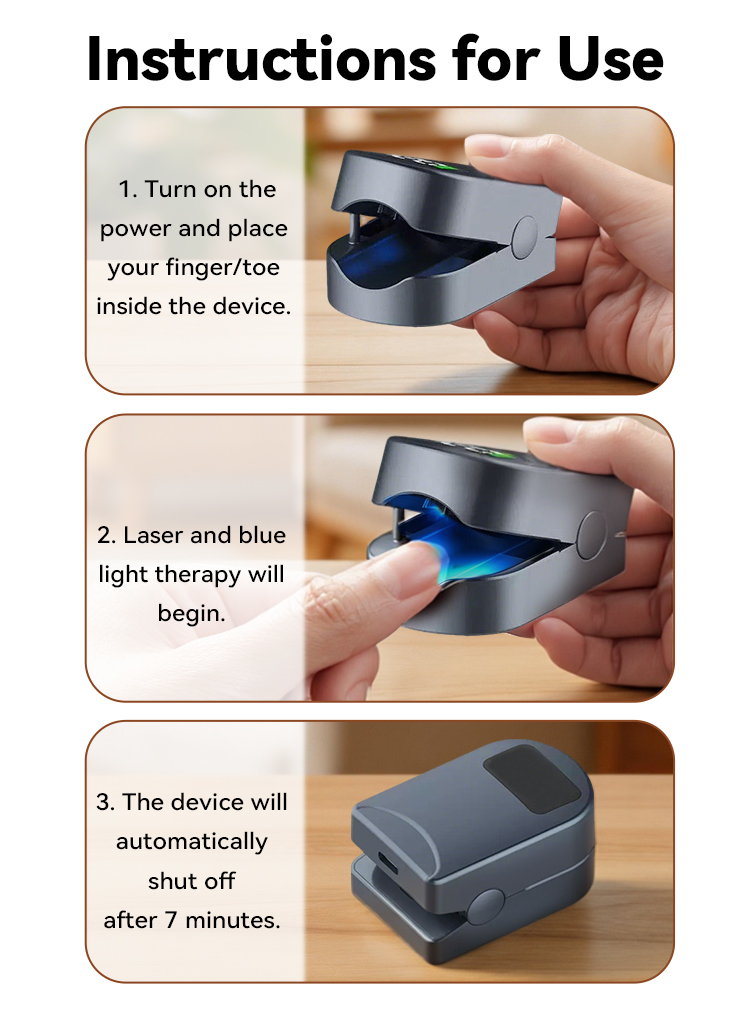 Instructions for Use

1. Turn on the power and place your finger/toe inside the device.

2. Laser and blue light therapy will begin.

3. The device will automatically shut off after 7 minutes.