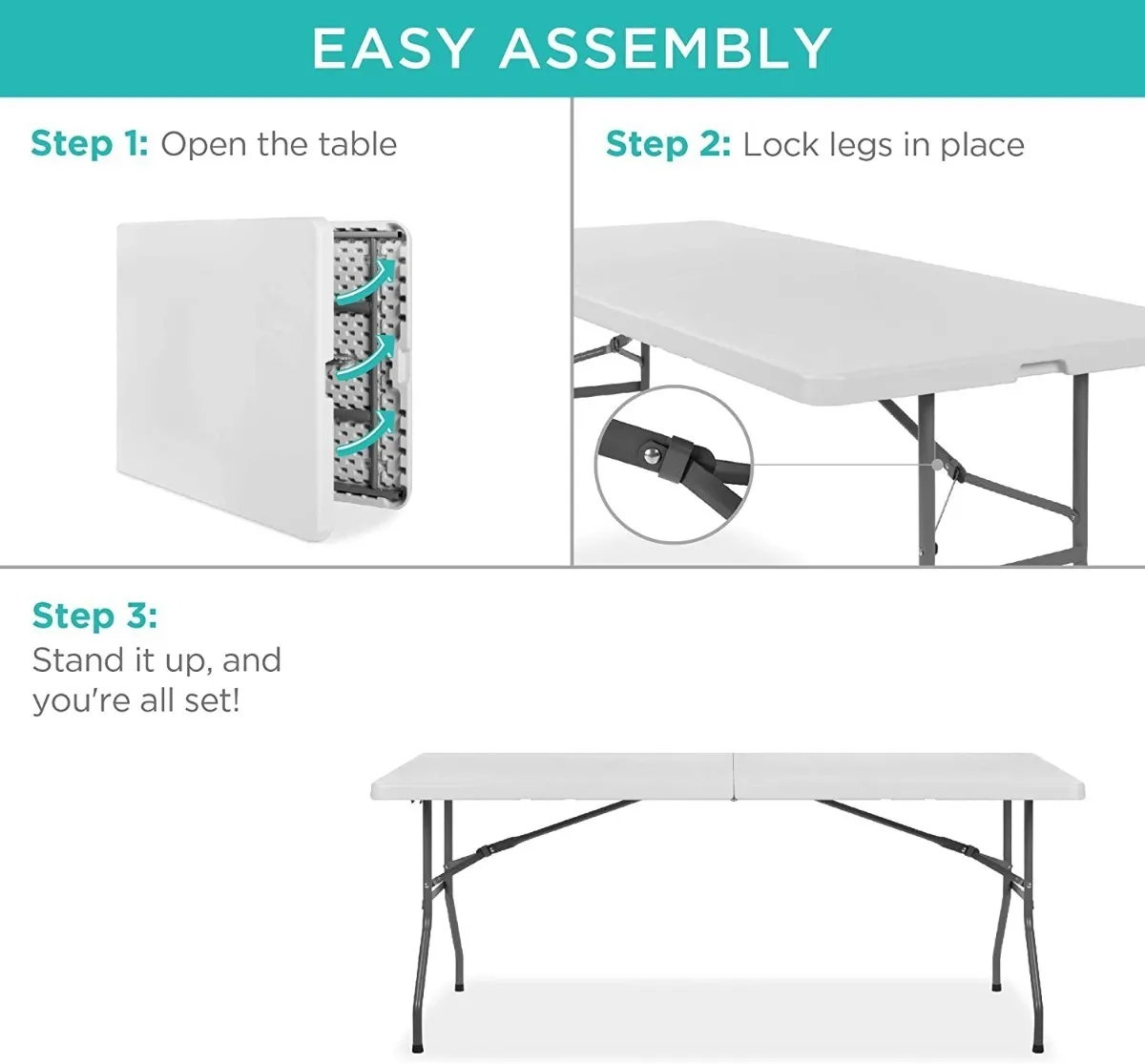 EASY ASSEMBLY

Step 1: Open the table

Step 2: Lock legs in place

Step 3:
Stand it up, and you're all set!