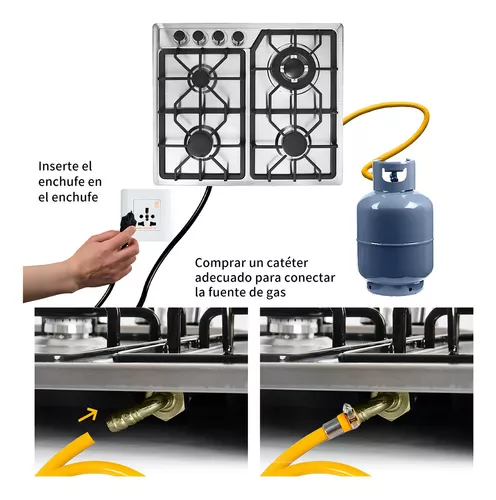 Inserte el enchufe en el enchufe

Comprar un catéter adecuado para conectar la fuente de gas