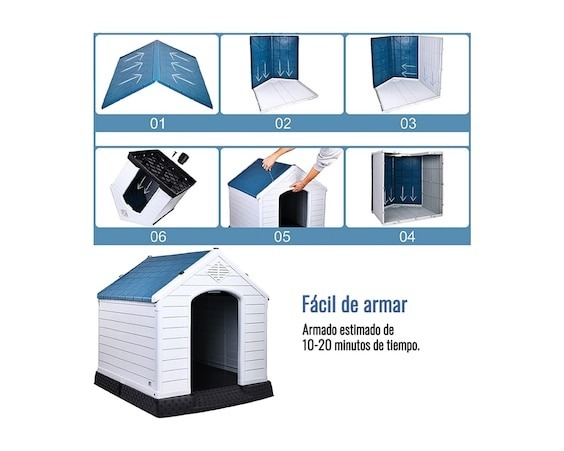 01

02

03

06

05

04

Fácil de armar

Armado estimado de 10-20 minutos de tiempo.