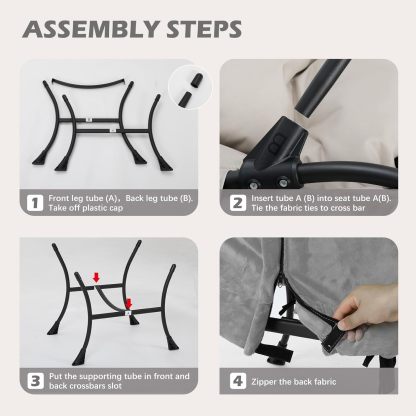 ASSEMBLY STEPS

1 Front leg tube (A), Back leg tube (B). Take off plastic cap

2 Insert tube A (B) into seat tube A(B). Tie the fabric ties to cross bar

3 Put the supporting tube in front and back crossbars slot

4 Zipper the back fabric