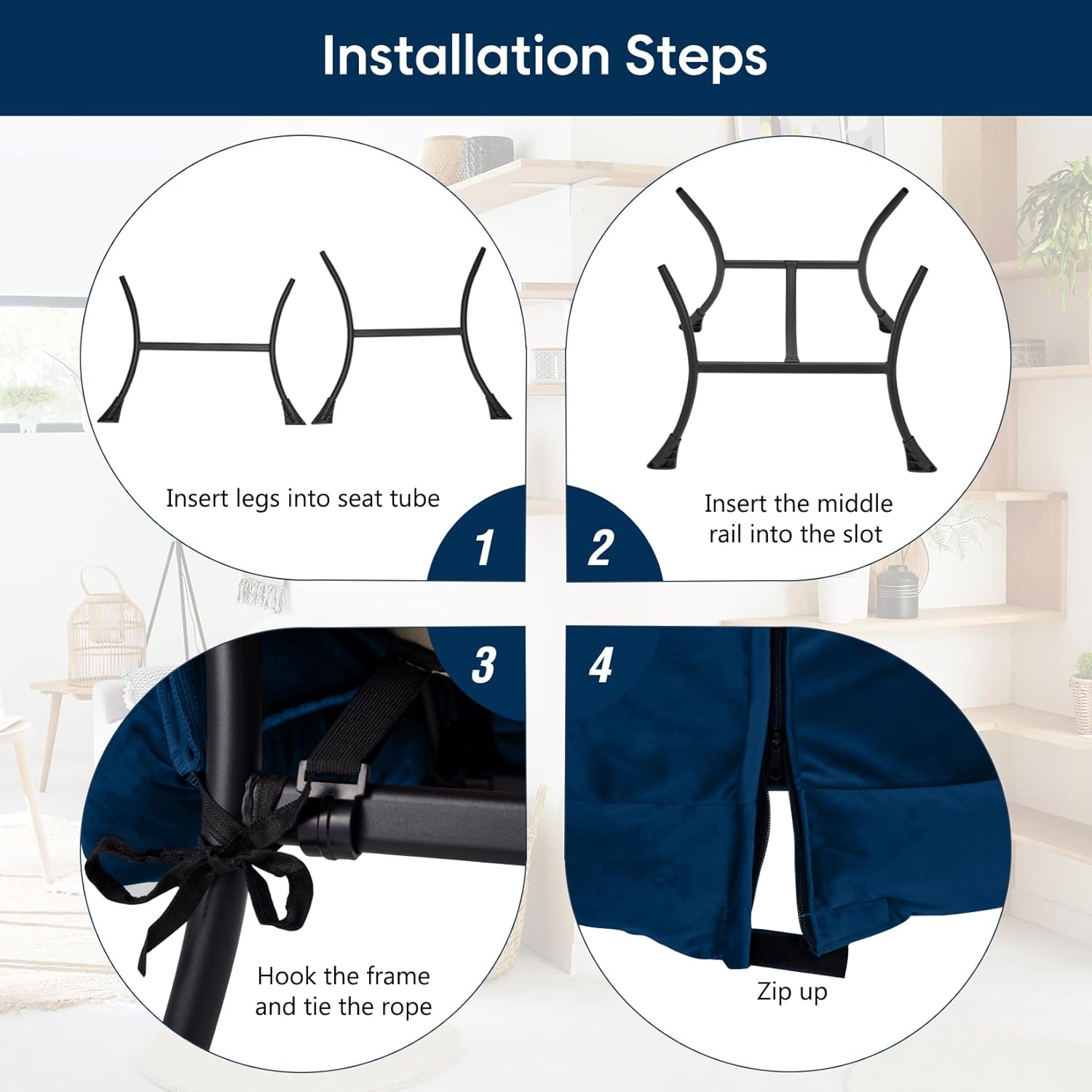 Installation Steps

Insert legs into seat tube

1

Insert the middle rail into the slot

2

3

Hook the frame and tie the rope

4

Zip up