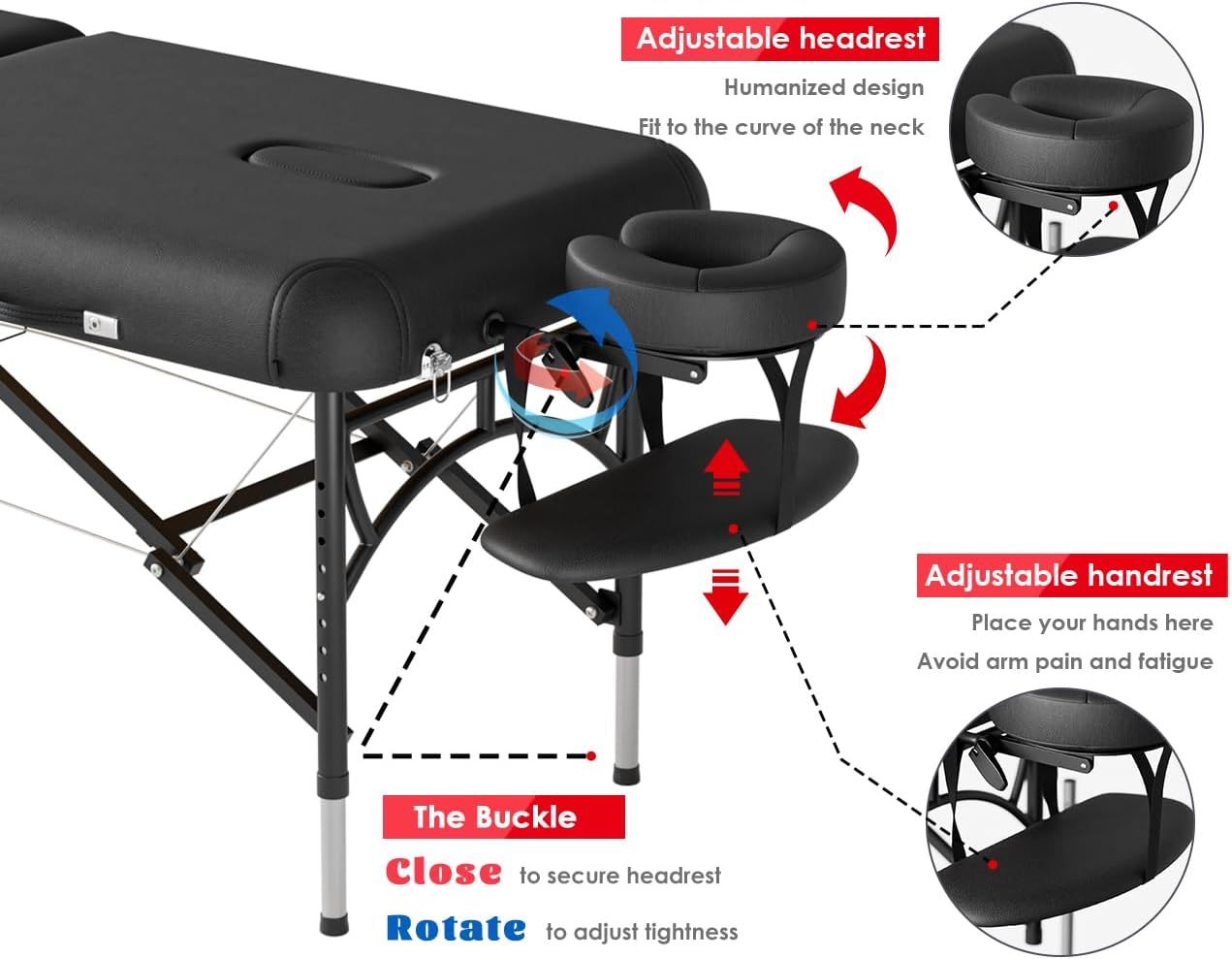 Adjustable headrest

Humanized design

Fit to the curve of the neck

Adjustable handrest

Place your hands here

Avoid arm pain and fatigue

The Buckle

Close to secure headrest

Rotate to adjust tightness