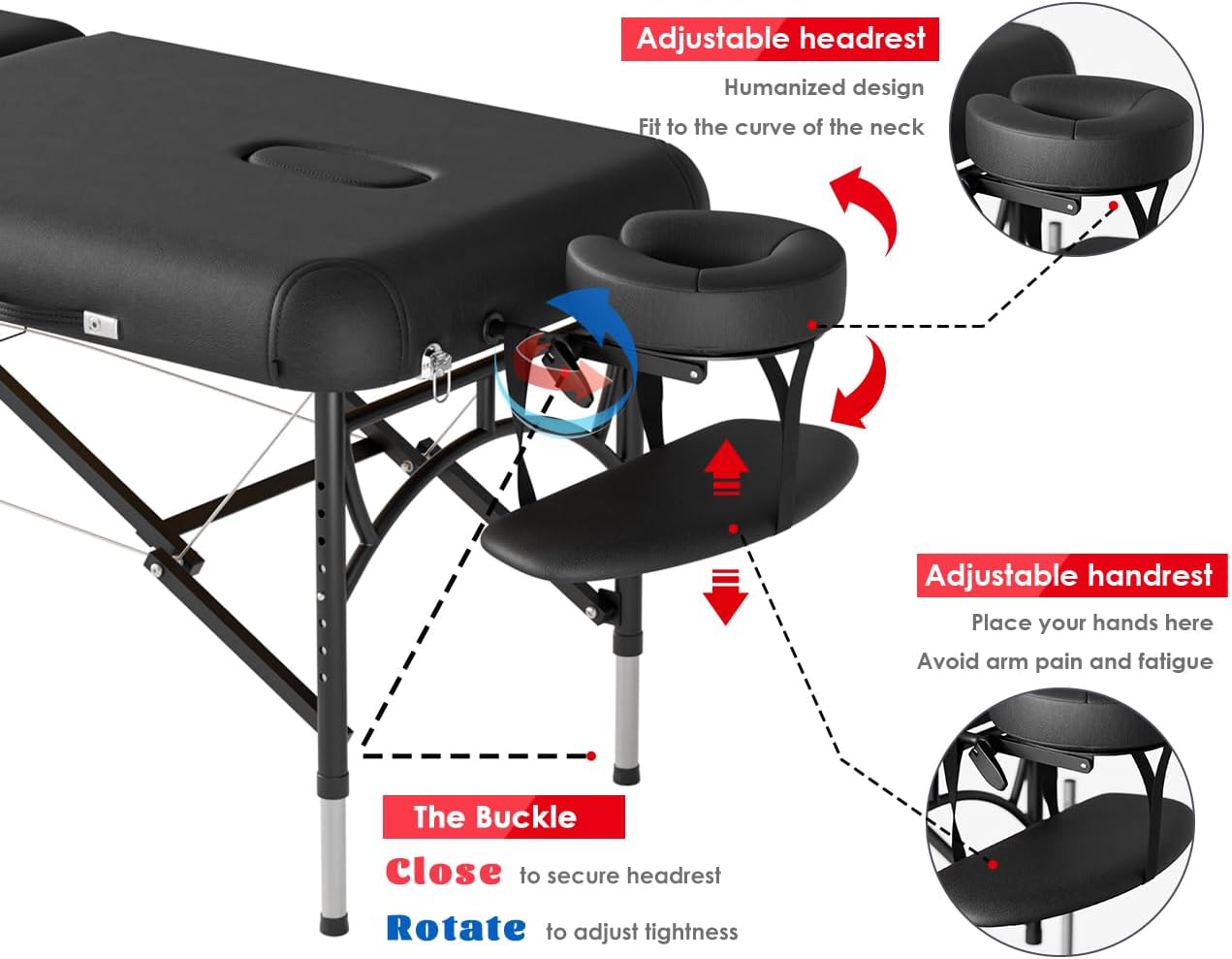 Adjustable headrest

Humanized design

Fit to the curve of the neck

Adjustable handrest

Place your hands here

Avoid arm pain and fatigue

The Buckle

Close to secure headrest

Rotate to adjust tightness