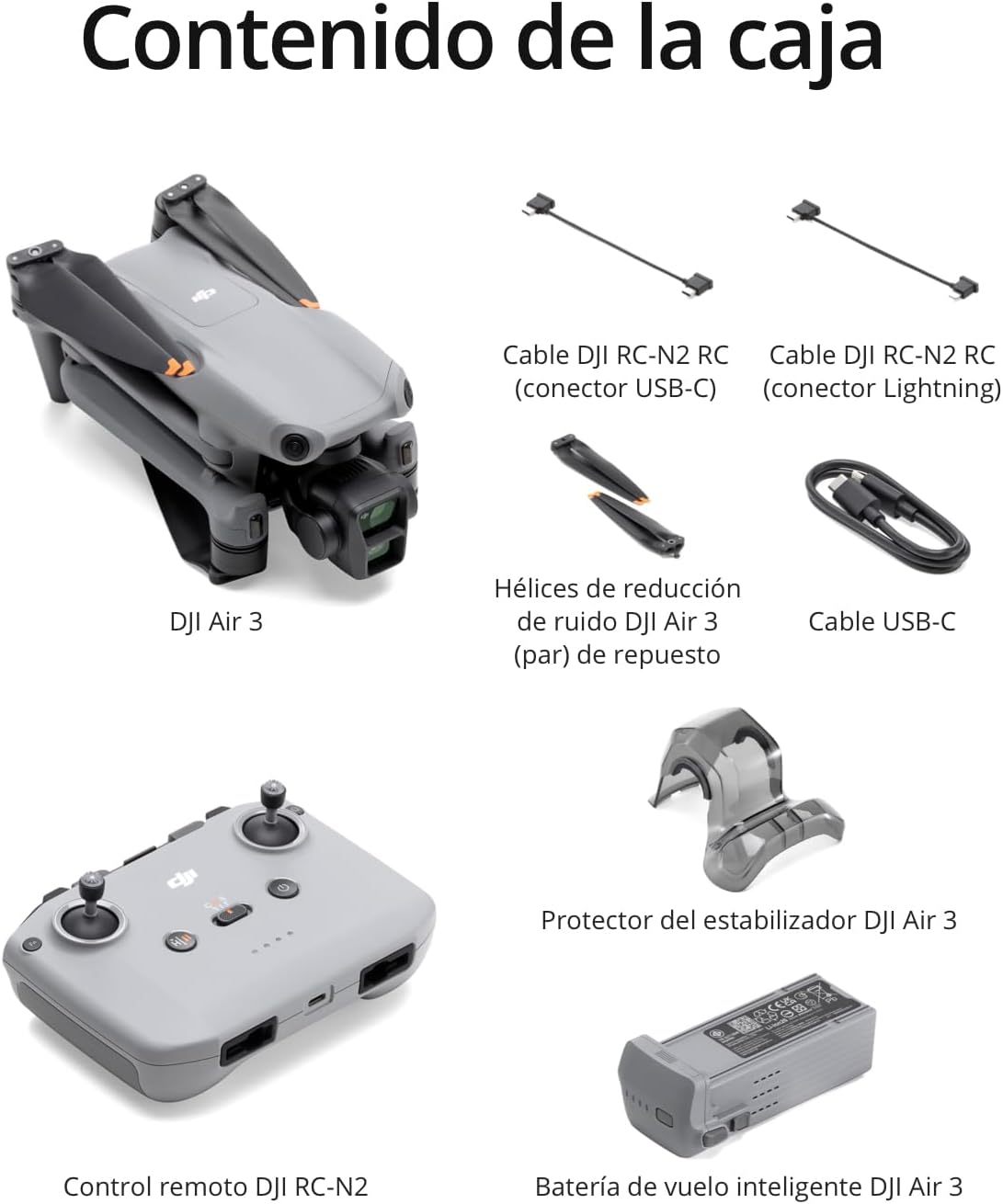 Contenido de la caja

Cable DJI RC-N2 RC (conector USB-C)

Cable DJI RC-N2 RC (conector Lightning)

DJI Air 3

Hélices de reducción de ruido DJI Air 3 (par) de repuesto

Cable USB-C

Protector del estabilizador DJI Air 3

Control remoto DJI RC-N2

Batería de vuelo inteligente DJI Air 3