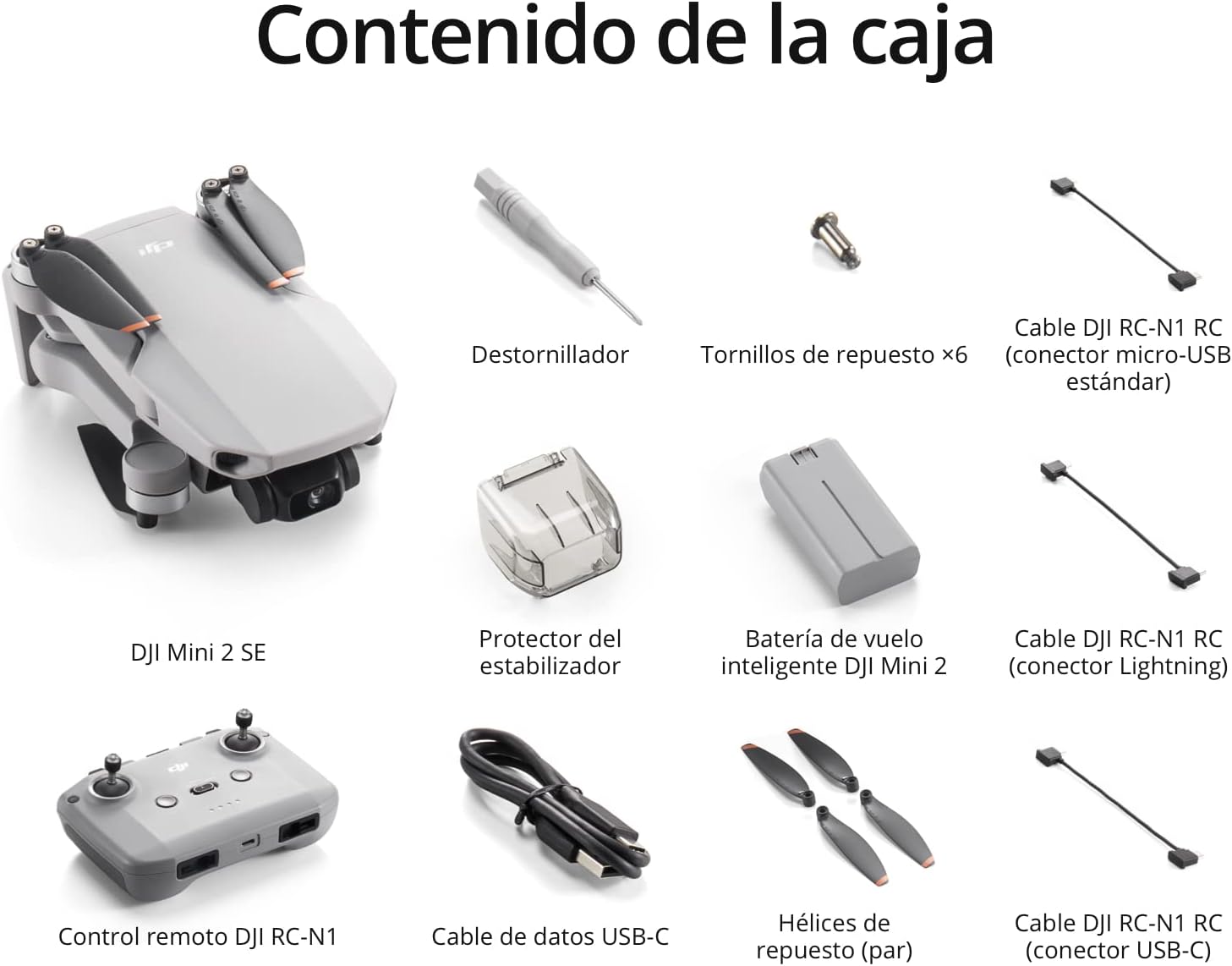 Contenido de la caja

Destornillador

Tornillos de repuesto ×6

Cable DJI RC-N1 RC (conector micro-USB estándar)

DJI Mini 2 SE

Protector del estabilizador

Batería de vuelo inteligente DJI Mini 2

Cable DJI RC-N1 RC (conector Lightning)

Control remoto DJI RC-N1

Cable de datos USB-C

Hélices de repuesto (par)

Cable DJI RC-N1 RC (conector USB-C)