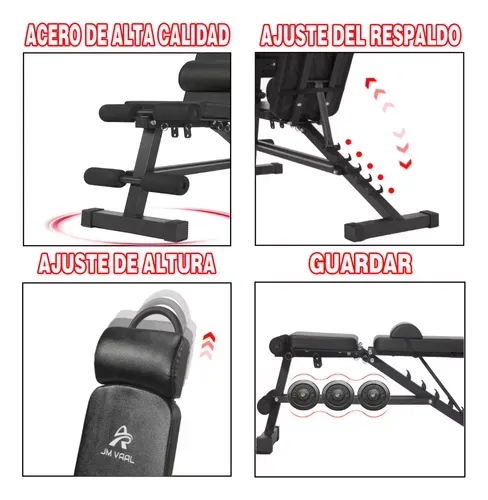 ACERO DE ALTA CALIDAD

AJUSTE DEL RESPALDO

AJUSTE DE ALTURA

GUARDAR

JM VAAL