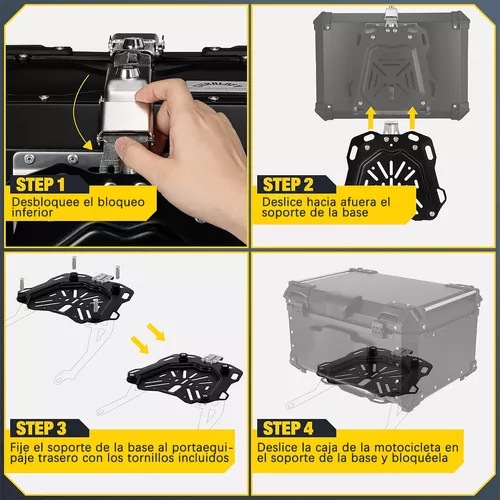 STEP 1
Desbloquee el bloqueo inferior

STEP 2
Deslice hacia afuera el soporte de la base

STEP 3
Fije el soporte de la base al portaequipaje trasero con los tornillos incluidos

STEP 4
Deslice la caja de la motocicleta en el soporte de la base y bloquéela