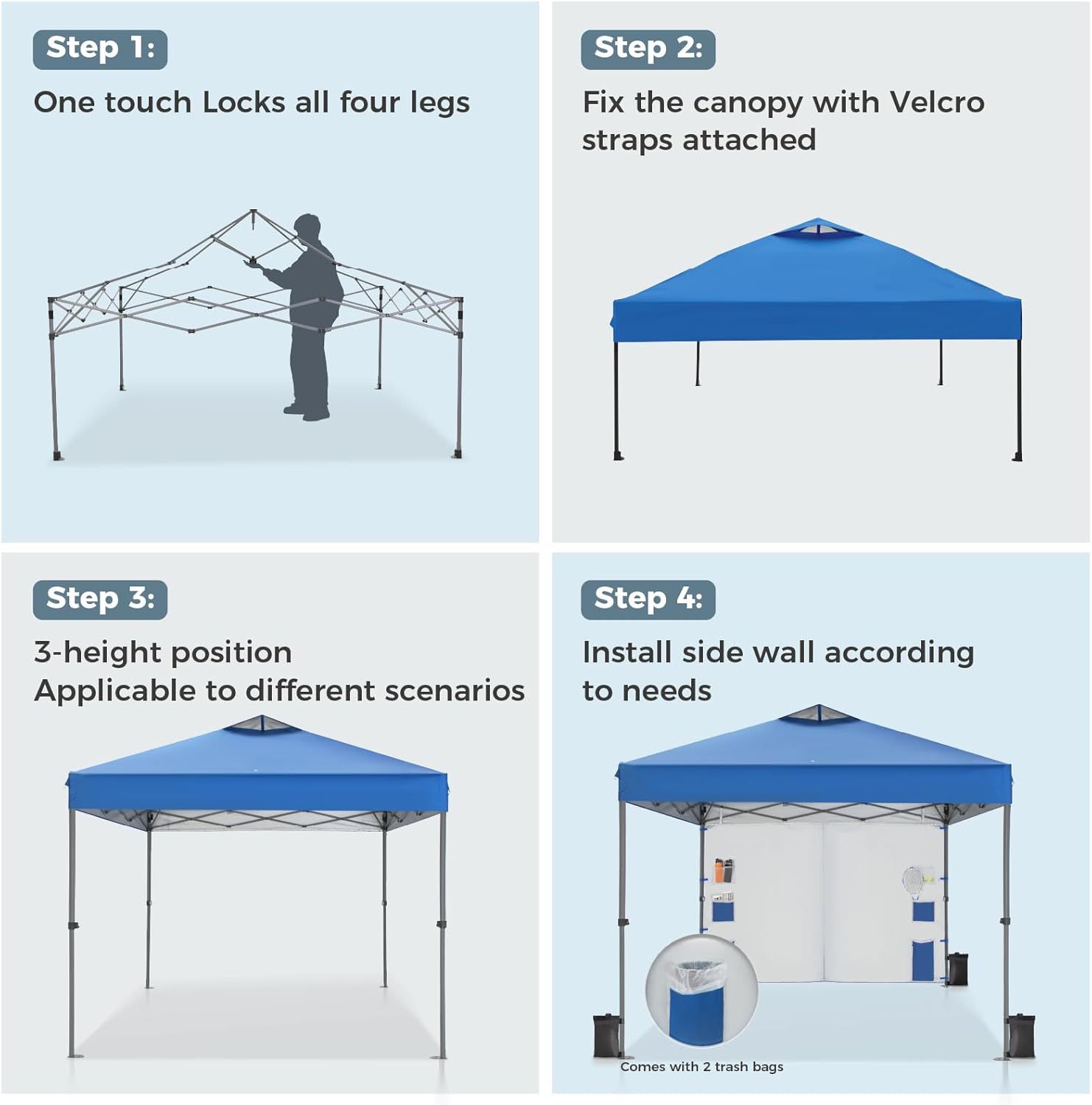 Step 1:
One touch Locks all four legs

Step 2:
Fix the canopy with Velcro straps attached

Step 3:
3-height position
Applicable to different scenarios

Step 4:
Install side wall according to needs

Comes with 2 trash bags