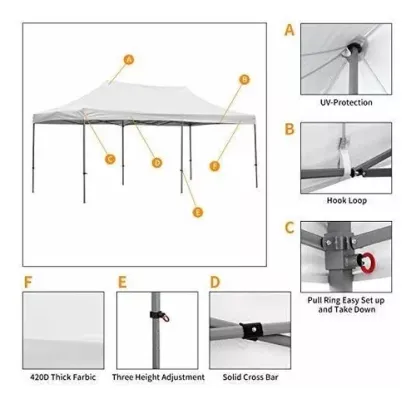 A

B

C

D

F

E

A

UV-Protection

B

Hook Loop

C

Pull Ring Easy Set up and Take Down

F

420D Thick Farbic

E

Three Height Adjustment

D

Solid Cross Bar