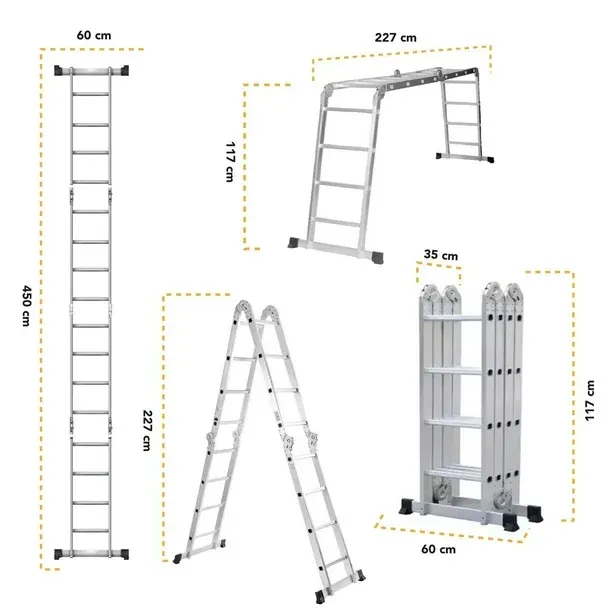 60 cm

450 cm

227 cm

117 cm

227 cm

35 cm

117 cm

60 cm