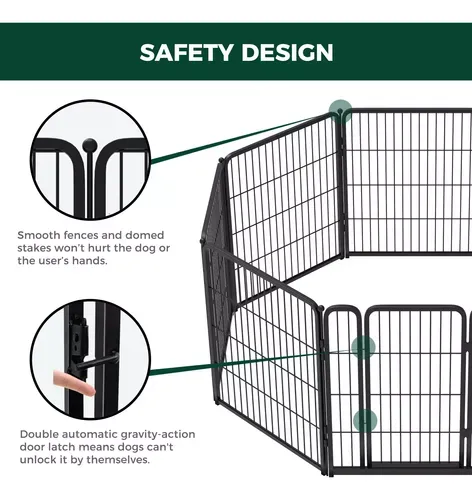 SAFETY DESIGN

Smooth fences and domed stakes won't hurt the dog or the user's hands.

Double automatic gravity-action door latch means dogs can't unlock it by themselves.