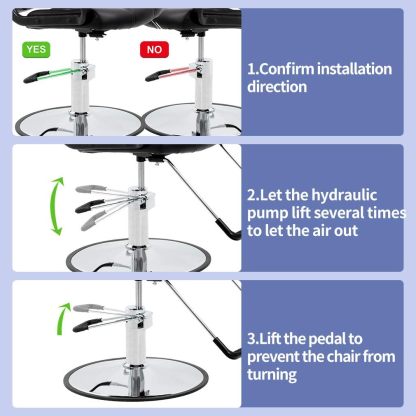 YES

NO

1.Confirm installation direction

2.Let the hydraulic pump lift several times to let the air out

3.Lift the pedal to prevent the chair from turning