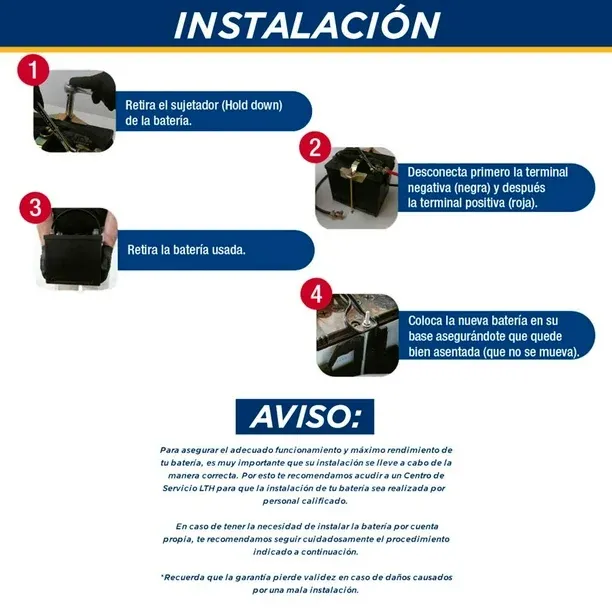 INSTALACIÓN

1
Retira el sujetador (Hold down) de la batería.

2
Desconecta primero la terminal negativa (negra) y después la terminal positiva (roja).

3
Retira la batería usada.

4
Coloca la nueva batería en su base asegurándote que quede bien asentada (que no se mueva).

AVISO:

Para asegurar el adecuado funcionamiento y máximo rendimiento de tu batería, es muy importante que su instalación se lleve a cabo de la manera correcta. Por esto te recomendamos acudir a un Centro de Servicio LTH para que la instalación de tu batería sea realizada por personal calificado.

En caso de tener la necesidad de instalar la batería por cuenta propia, te recomendamos seguir cuidadosamente el procedimiento indicado a continuación.

*Recuerda que la garantía pierde validez en caso de daños causados por una mala instalación.