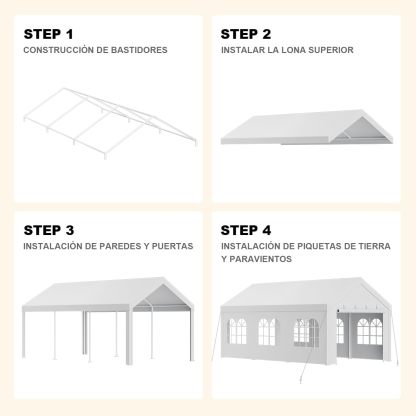 STEP 1
CONSTRUCCIÓN DE BASTIDORES

STEP 2
INSTALAR LA LONA SUPERIOR

STEP 3
INSTALACIÓN DE PAREDES Y PUERTAS

STEP 4
INSTALACIÓN DE PIQUETAS DE TIERRA Y PARAVIENTOS