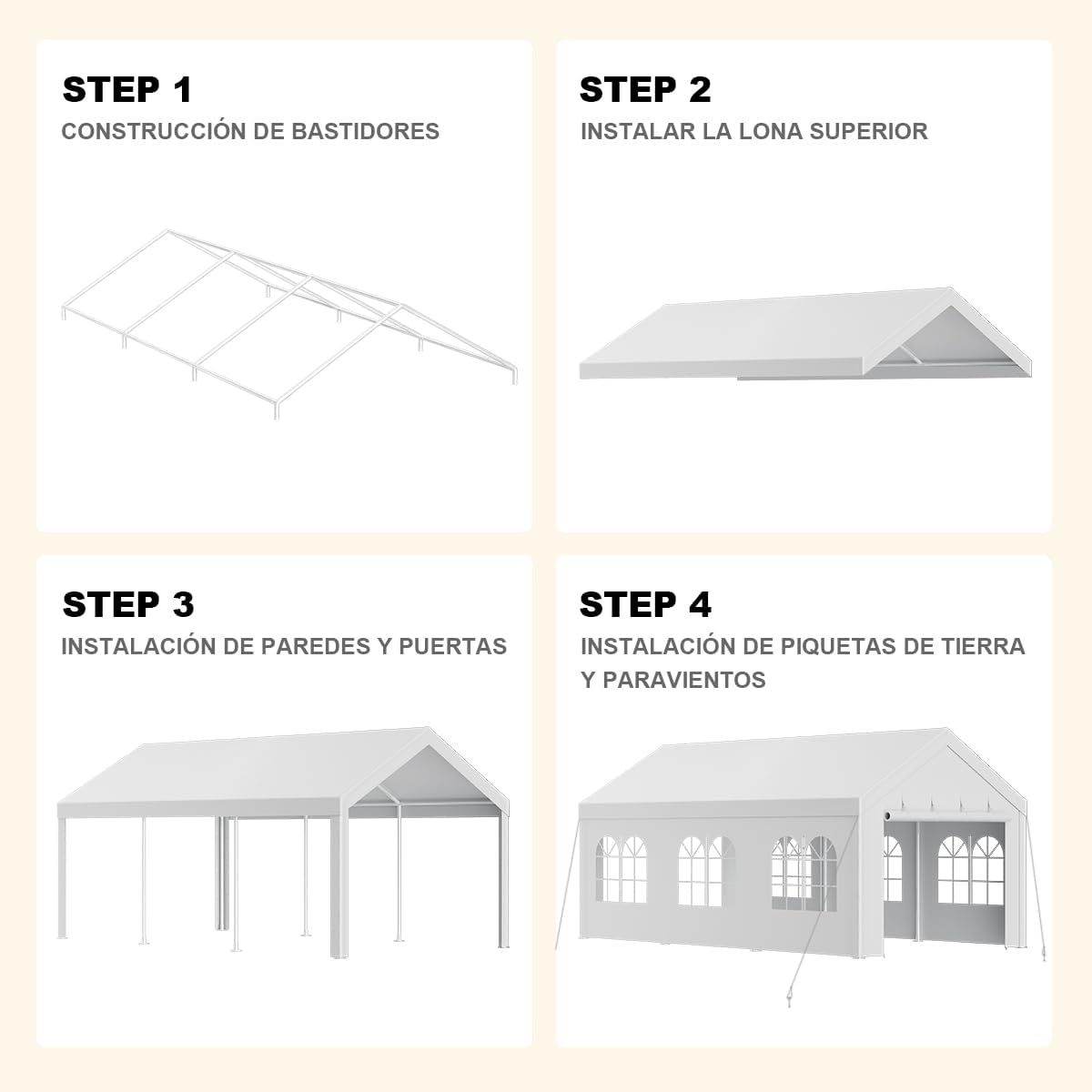 STEP 1
CONSTRUCCIÓN DE BASTIDORES

STEP 2
INSTALAR LA LONA SUPERIOR

STEP 3
INSTALACIÓN DE PAREDES Y PUERTAS

STEP 4
INSTALACIÓN DE PIQUETAS DE TIERRA Y PARAVIENTOS