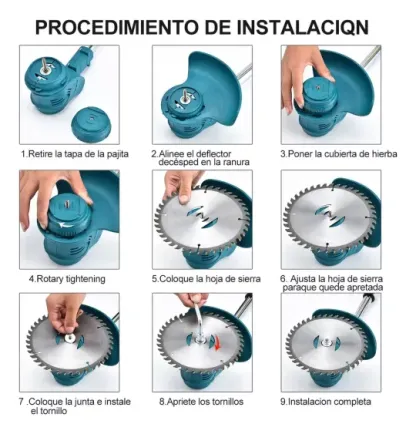 PROCEDIMIENTO DE INSTALACIQN

1.Retire la tapa de la pajita

2.Alinee el deflector decésped en la ranura

3.Poner la cubierta de hierba

4.Rotary tightening

5.Coloque la hoja de sierra

6. Ajusta la hoja de sierra paraque quede apretada

7 .Coloque la junta e instale el tornillo

8.Apriete los tornillos

9.Instalacion completa