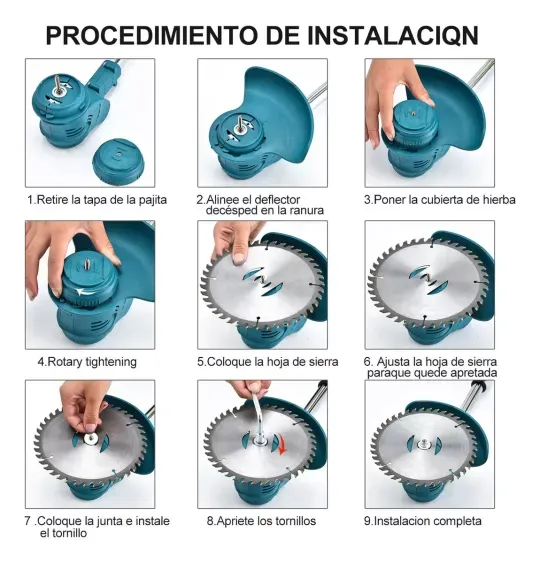 PROCEDIMIENTO DE INSTALACIQN

1.Retire la tapa de la pajita

2.Alinee el deflector decésped en la ranura

3.Poner la cubierta de hierba

4.Rotary tightening

5.Coloque la hoja de sierra

6. Ajusta la hoja de sierra paraque quede apretada

7 .Coloque la junta e instale el tornillo

8.Apriete los tornillos

9.Instalacion completa