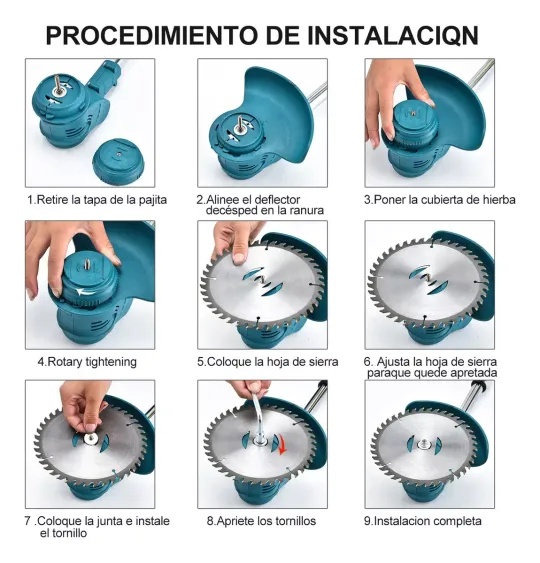 PROCEDIMIENTO DE INSTALACIQN

1.Retire la tapa de la pajita

2.Alinee el deflector decésped en la ranura

3.Poner la cubierta de hierba

4.Rotary tightening

5.Coloque la hoja de sierra

6. Ajusta la hoja de sierra paraque quede apretada

7 .Coloque la junta e instale el tornillo

8.Apriete los tornillos

9.Instalacion completa