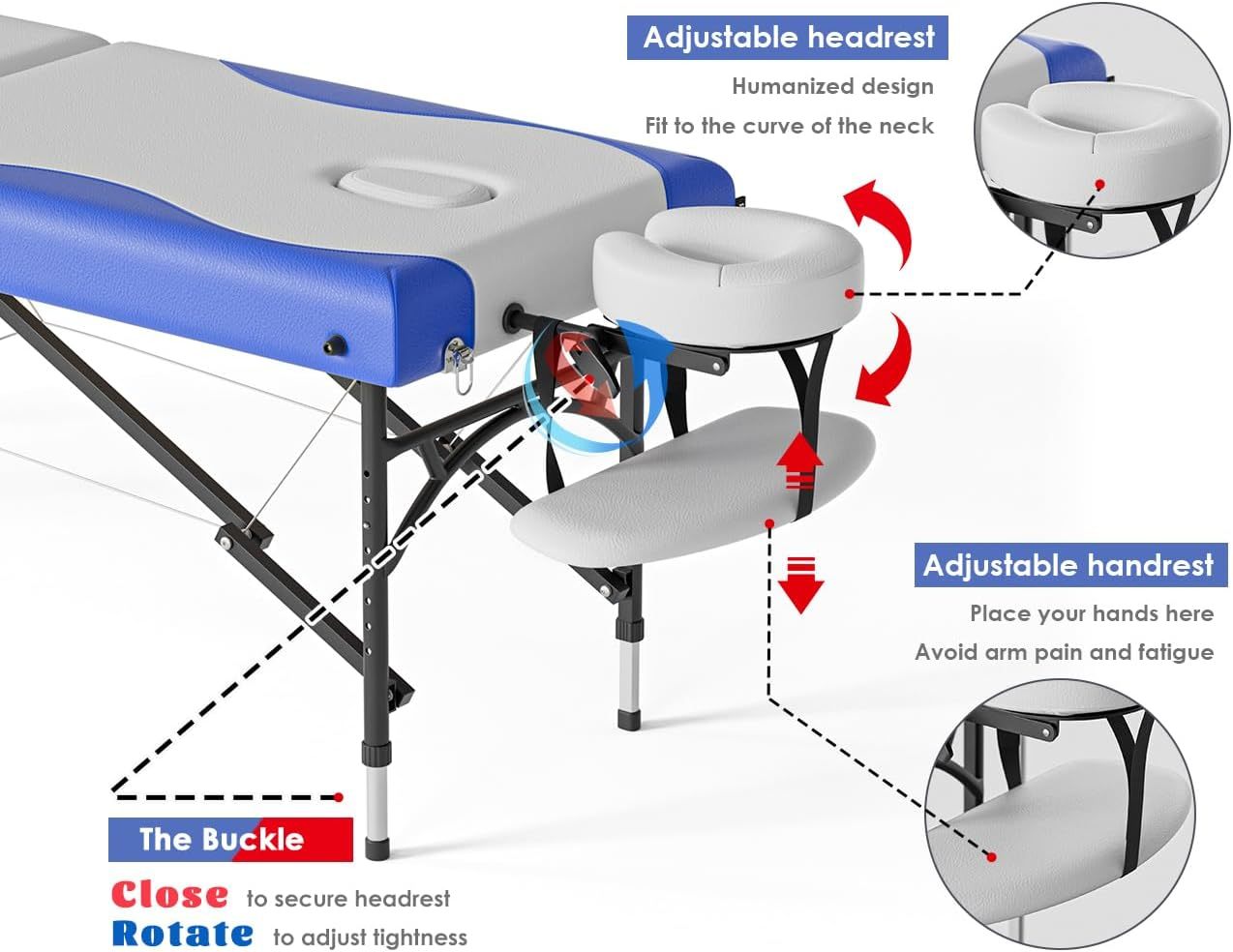 Adjustable headrest

Humanized design

Fit to the curve of the neck

Adjustable handrest

Place your hands here

Avoid arm pain and fatigue

The Buckle

Close to secure headrest

Rotate to adjust tightness