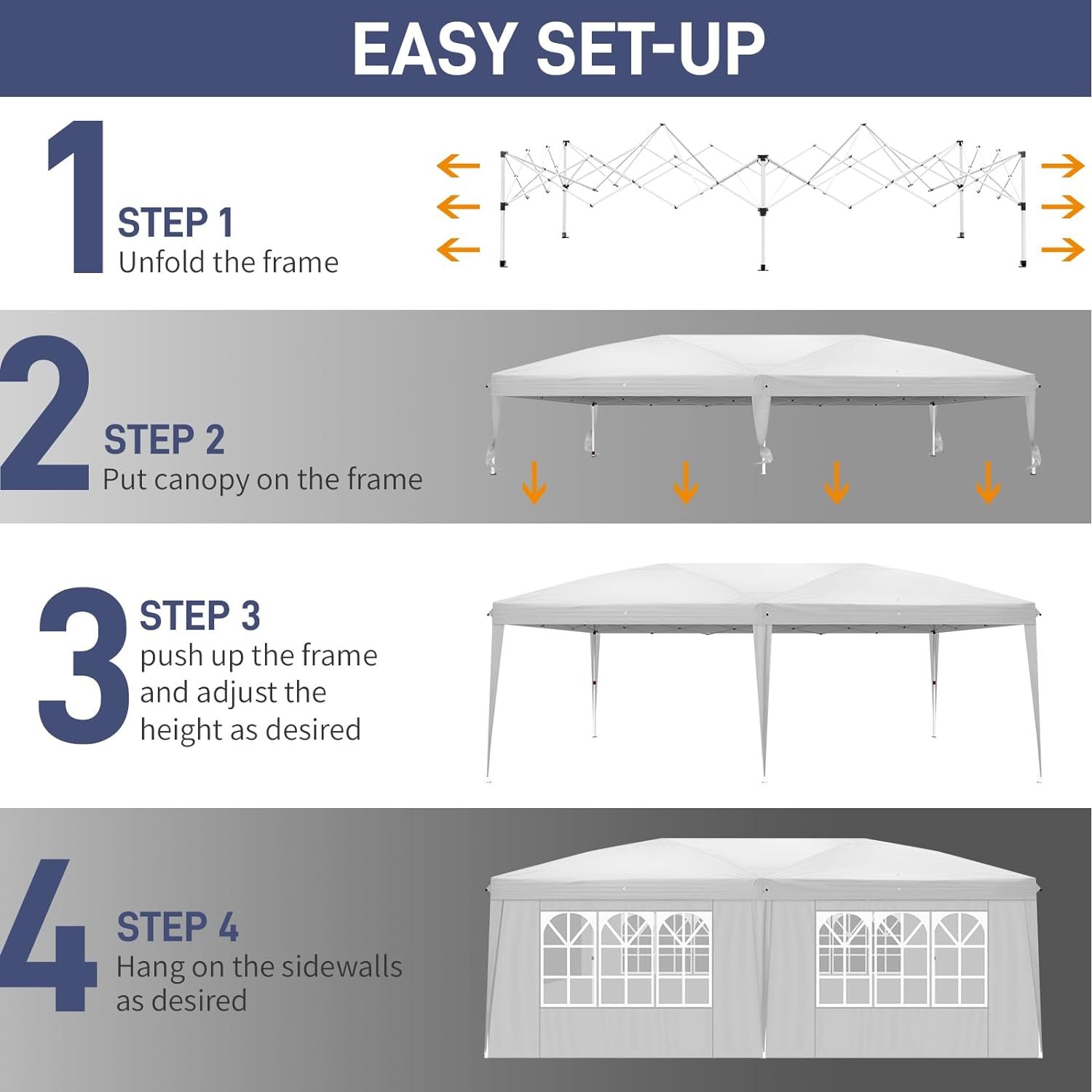 EASY SET-UP

1
STEP 1
Unfold the frame

2
STEP 2
Put canopy on the frame

3
STEP 3
push up the frame and adjust the height as desired

4
STEP 4
Hang on the sidewalls as desired