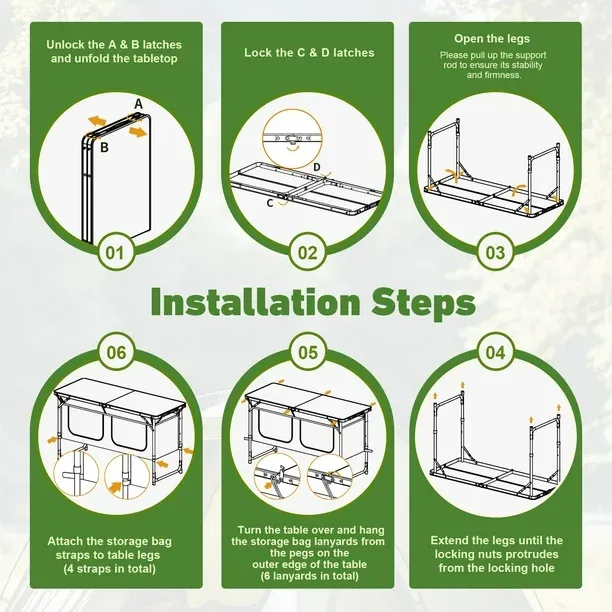 Unlock the A & B latches and unfold the tabletop

A

B

01

Lock the C & D latches

D

C

02

Open the legs

Please pull up the support rod to ensure its stability and firmness.

03

Installation Steps

06

Attach the storage bag straps to table legs (4 straps in total)

05

Turn the table over and hang the storage bag lanyards from the pegs on the outer edge of the table (6 lanyards in total)

04

Extend the legs until the locking nuts protrudes from the locking hole