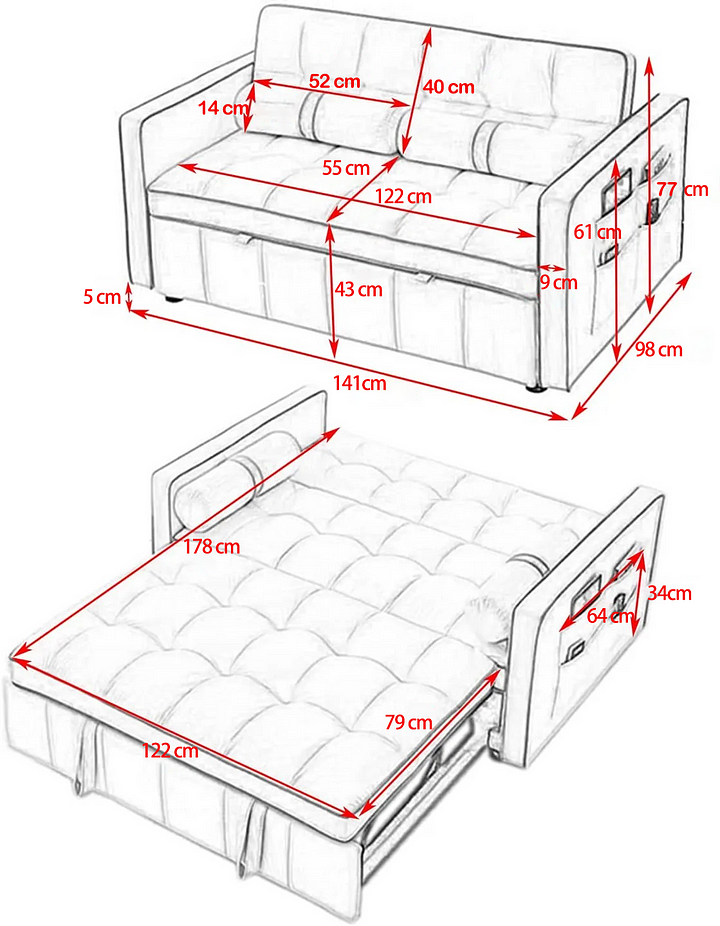 52 cm
40 cm
14 cm
55 cm
122 cm
77 cm
61 cm
9 cm
5 cm
43 cm
98 cm
141cm
178 cm
34cm
64 cm
79 cm
122 cm