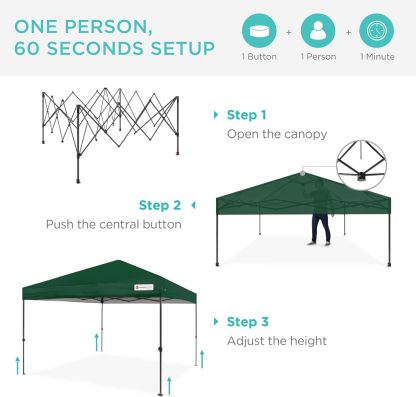 ONE PERSON,
60 SECONDS SETUP

1 Button + 1 Person + 1 Minute

Step 1
Open the canopy

Step 2
Push the central button

Step 3
Adjust the height