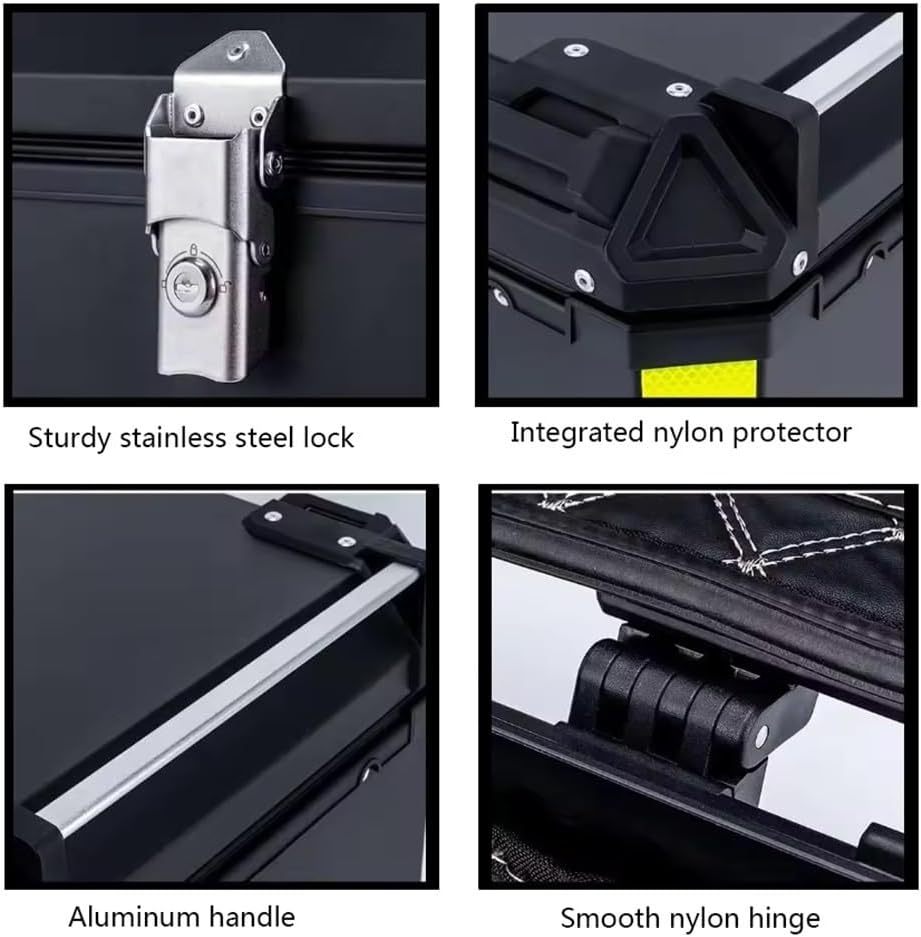 Sturdy stainless steel lock

Integrated nylon protector

Aluminum handle

Smooth nylon hinge