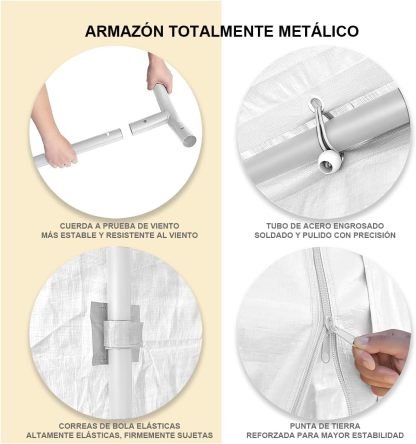 ARMAZÓN TOTALMENTE METÁLICO

CUERDA A PRUEBA DE VIENTO
MÁS ESTABLE Y RESISTENTE AL VIENTO

TUBO DE ACERO ENGROSADO
SOLDADO Y PULIDO CON PRECISIÓN

CORREAS DE BOLA ELÁSTICAS
ALTAMENTE ELÁSTICAS, FIRMEMENTE SUJETAS

PUNTA DE TIERRA
REFORZADA PARA MAYOR ESTABILIDAD