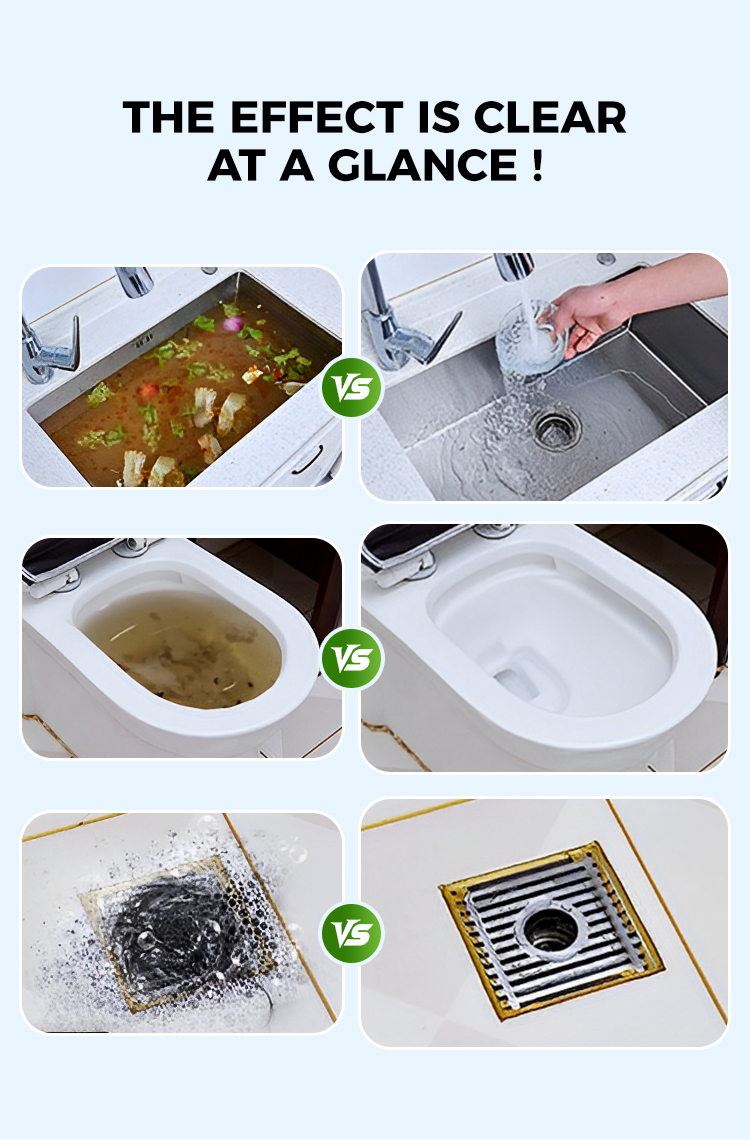 THE EFFECT IS CLEAR AT A GLANCE !

VS

VS

VS