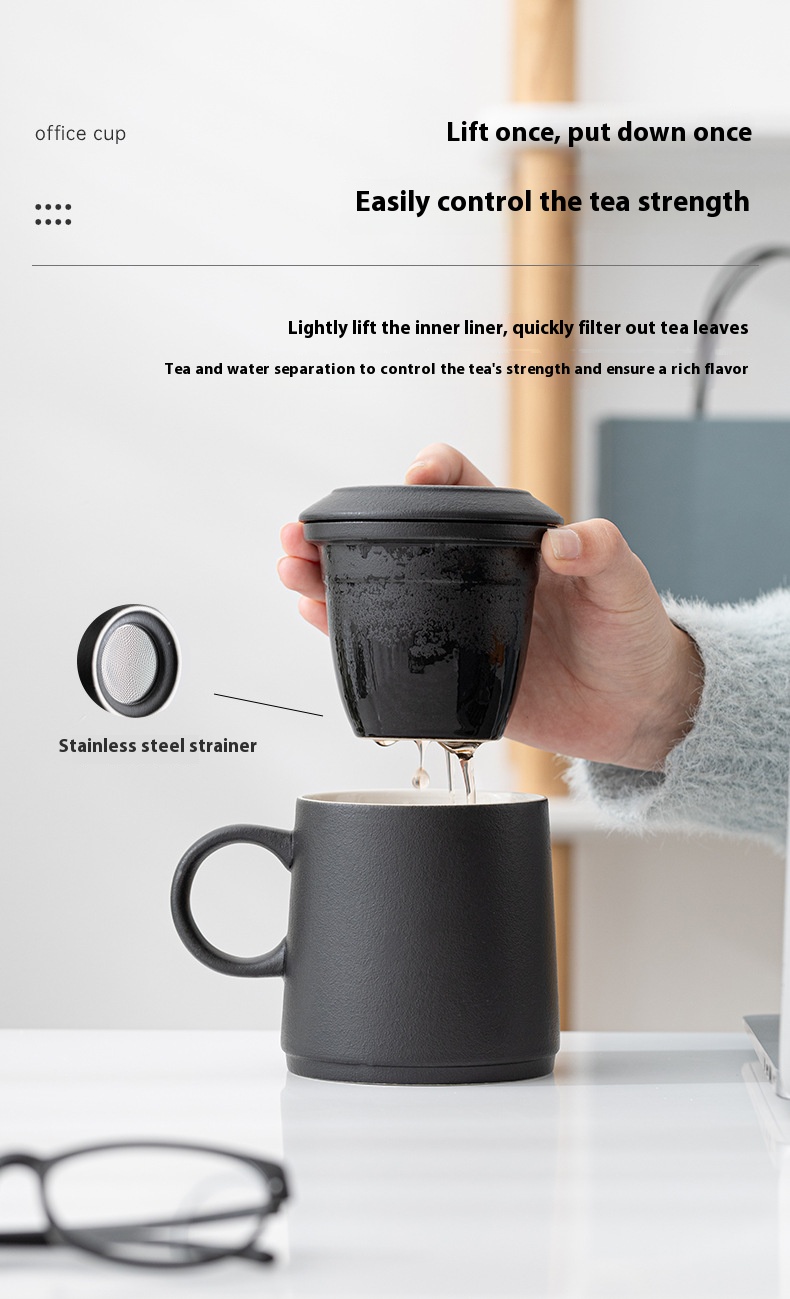 office cup

Lift once, put down once

Easily control the tea strength

Lightly lift the inner liner, quickly filter out tea leaves

Tea and water separation to control the tea's strength and ensure a rich flavor

Stainless steel strainer