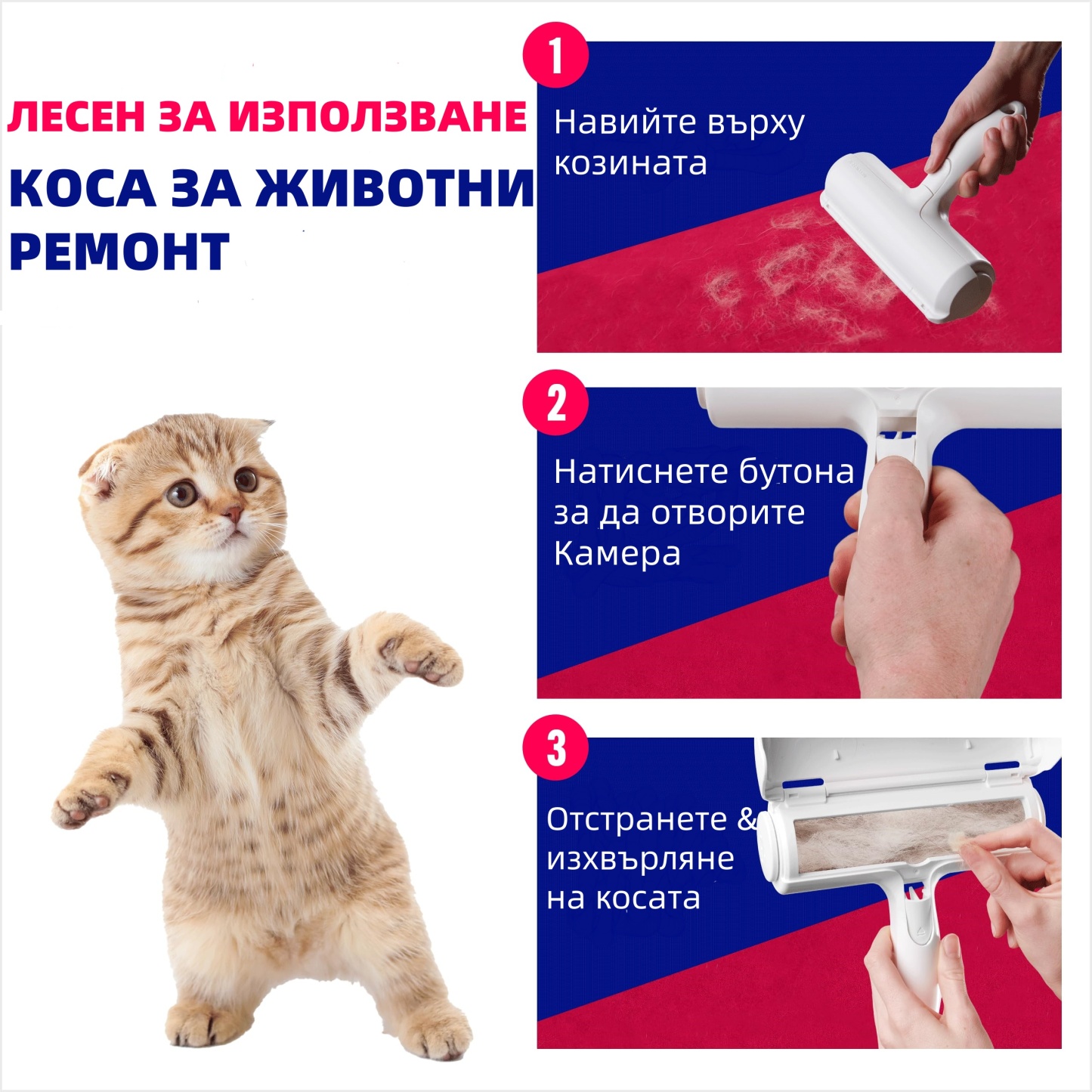 ЛЕСЕН ЗА ИЗПОЛЗВАНЕ

КОСА ЗА ЖИВОТНИ РЕМОНТ

1

Навийте върху козината

2

Натиснете бутона за да отворите Камера

3

Отстранете & изхвърляне на косата