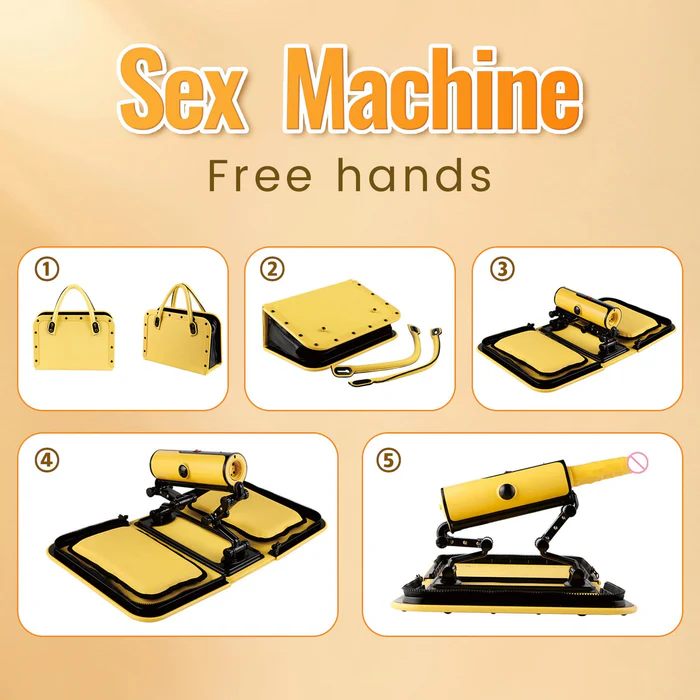 Sex Machine
Free hands

①

②

③

④

⑤