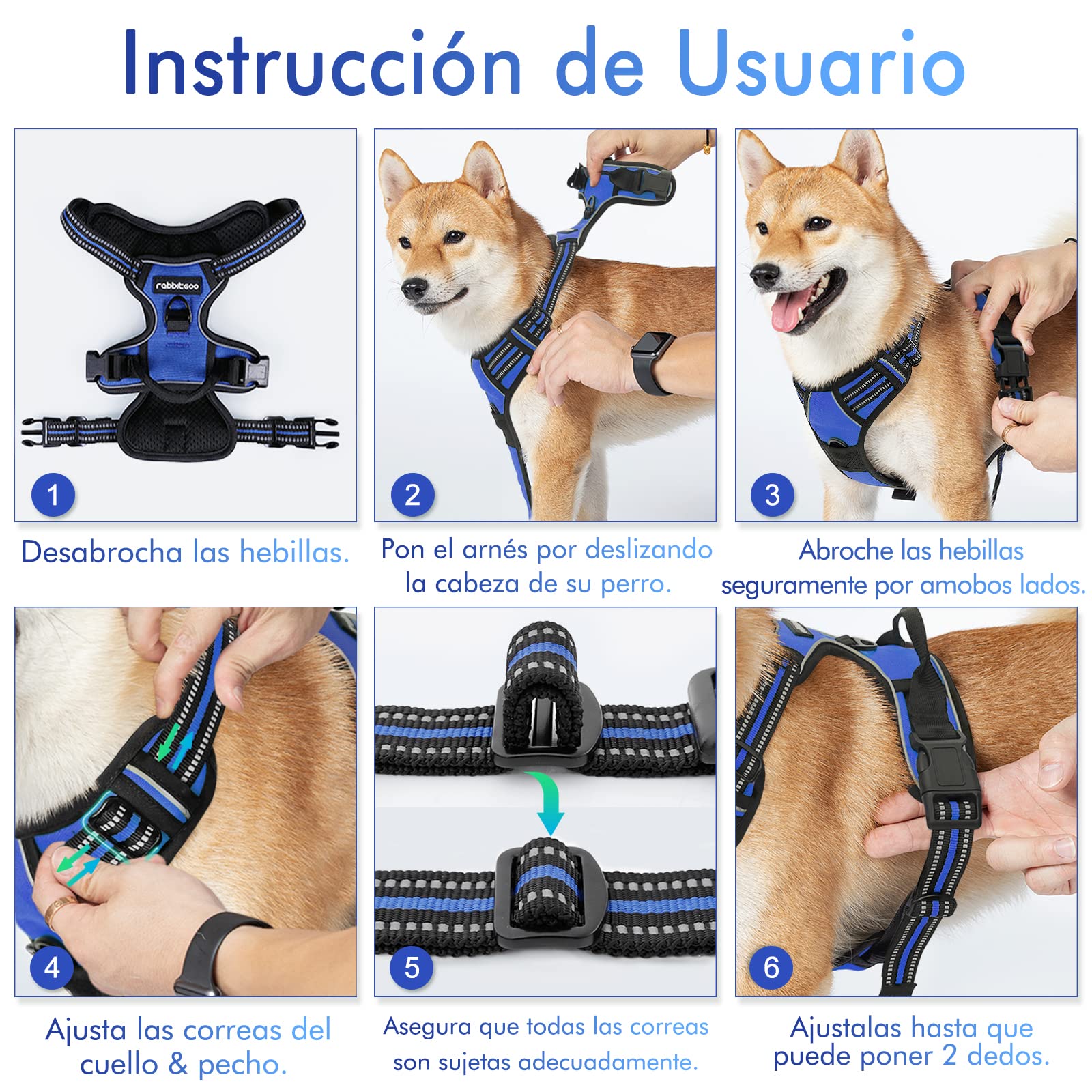 Instrucción de Usuario

rabbitgoo

1

Desabrocha las hebillas.

2

Pon el arnés por deslizando la cabeza de su perro.

3

Abroche las hebillas seguramente por amobos lados.

4

Ajusta las correas del cuello & pecho.

5

Asegura que todas las correas son sujetas adecuadamente.

6

Ajustalas hasta que puede poner 2 dedos.