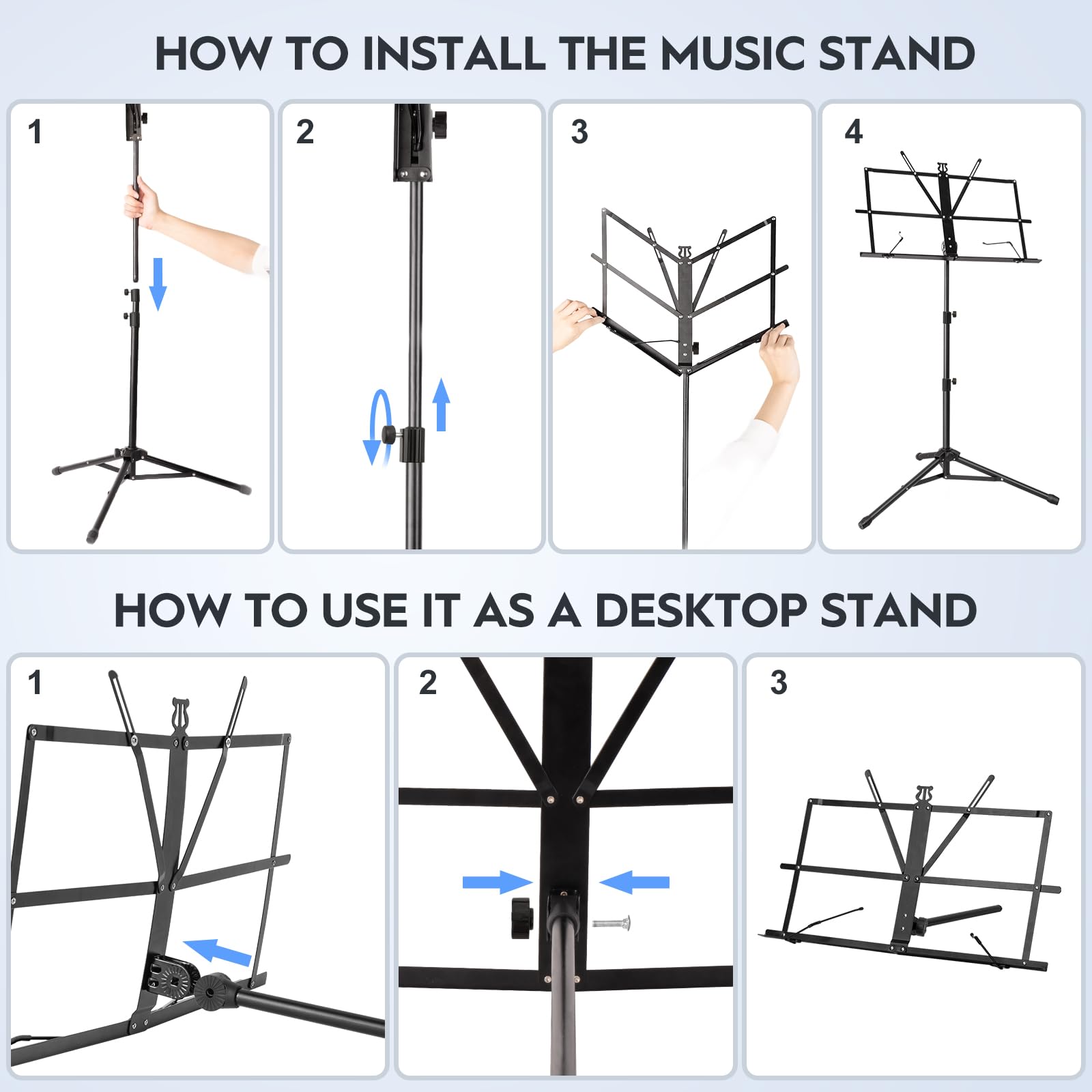 HOW TO INSTALL THE MUSIC STAND

1

2

3

4

HOW TO USE IT AS A DESKTOP STAND

1

2

3