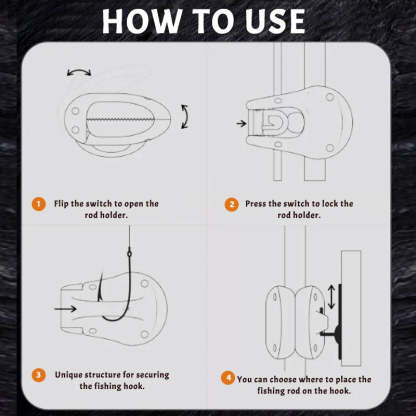 HOW TO USE

1 Flip the switch to open the rod holder.

2 Press the switch to lock the rod holder.

3 Unique structure for securing the fishing hook.

4 You can choose where to place the fishing rod on the hook.