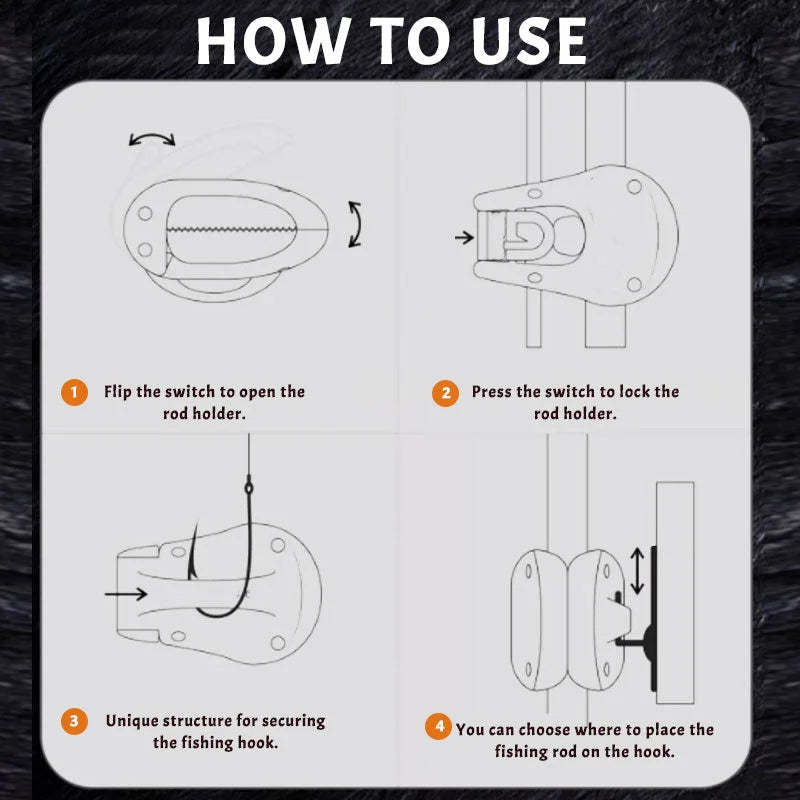 HOW TO USE

1 Flip the switch to open the rod holder.

2 Press the switch to lock the rod holder.

3 Unique structure for securing the fishing hook.

4 You can choose where to place the fishing rod on the hook.