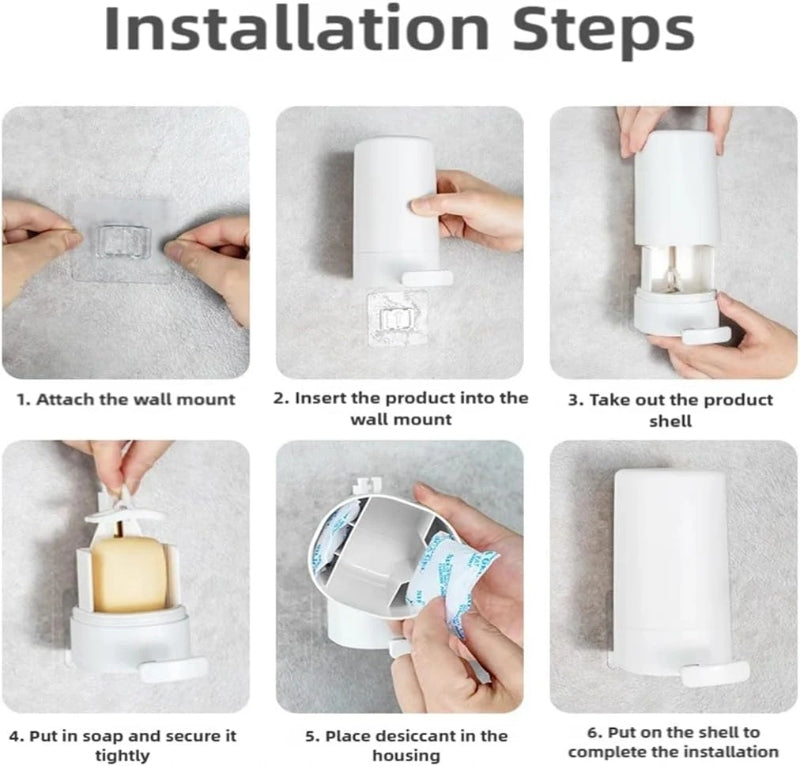 Installation Steps

1. Attach the wall mount

2. Insert the product into the wall mount

3. Take out the product shell

4. Put in soap and secure it tightly

5. Place desiccant in the housing

6. Put on the shell to complete the installation