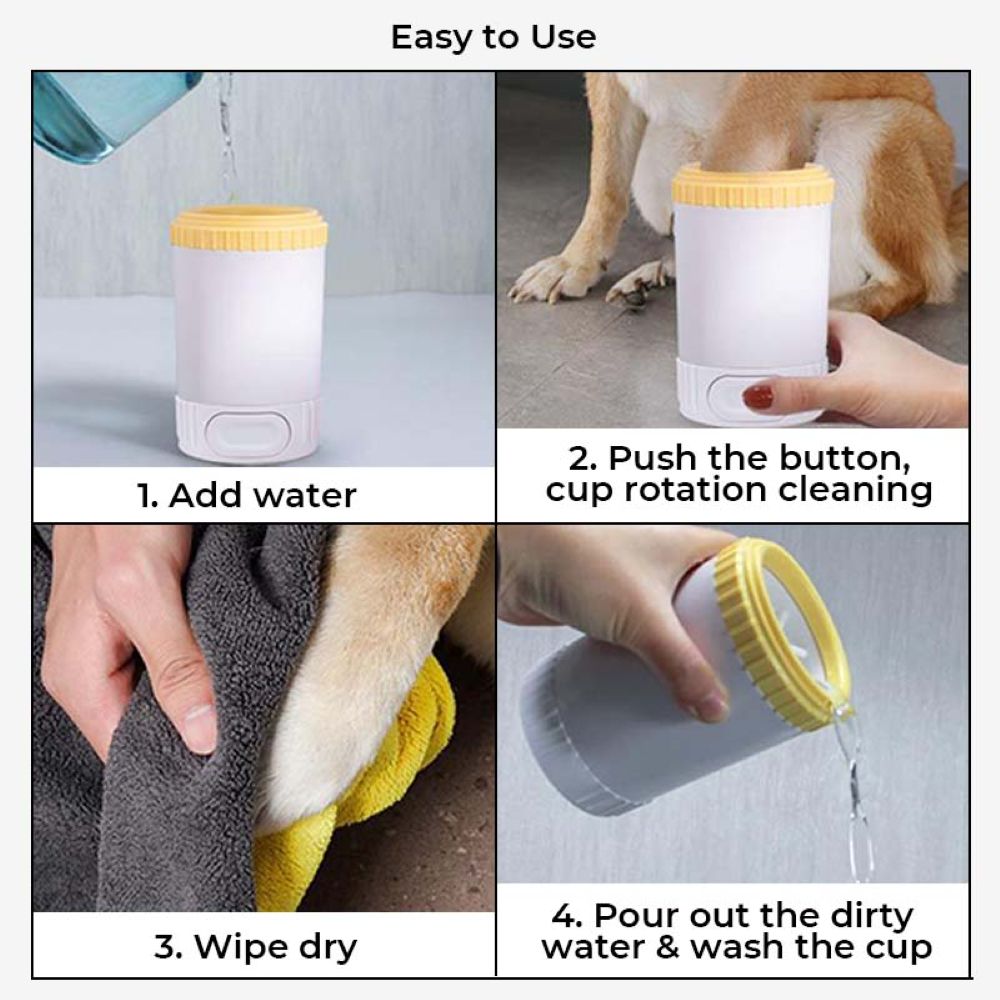 Easy to Use

1. Add water

2. Push the button, cup rotation cleaning

3. Wipe dry

4. Pour out the dirty water & wash the cup