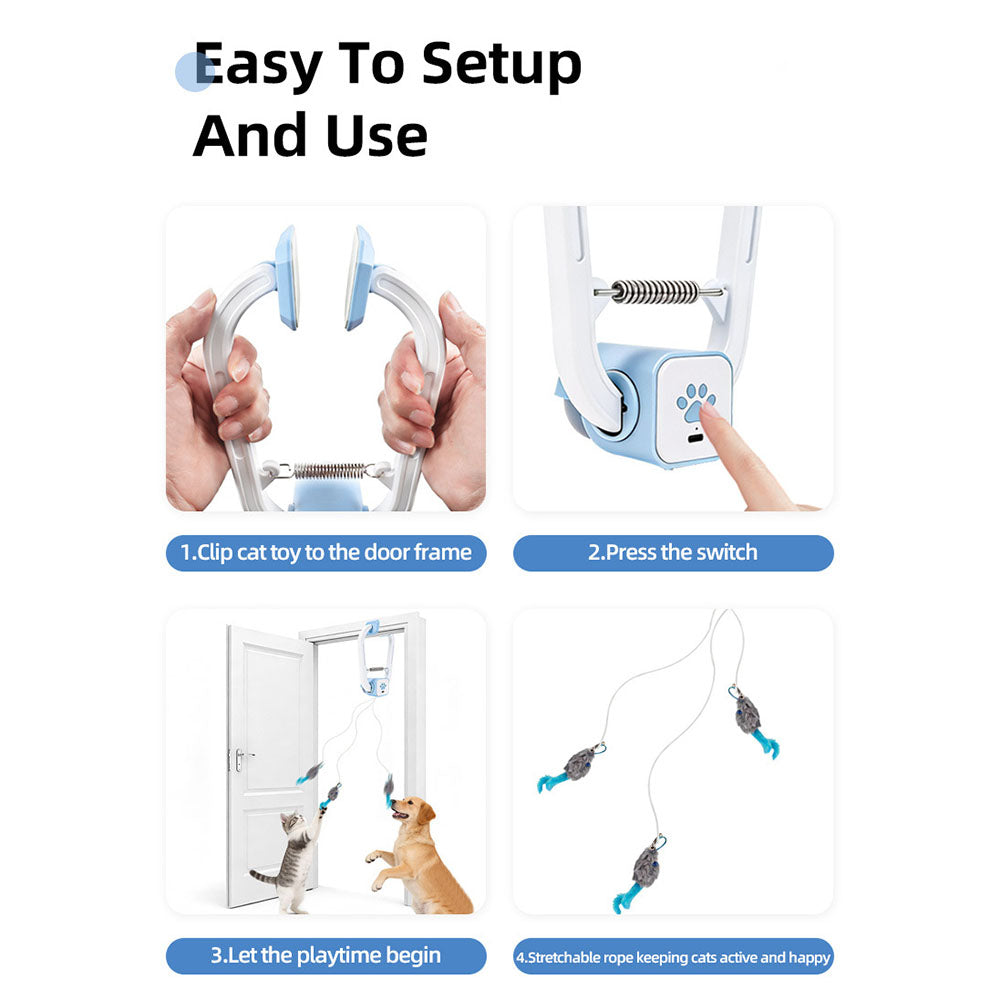 Easy To Setup And Use

1.Clip cat toy to the door frame

2.Press the switch

3.Let the playtime begin

4.Stretchable rope keeping cats active and happy