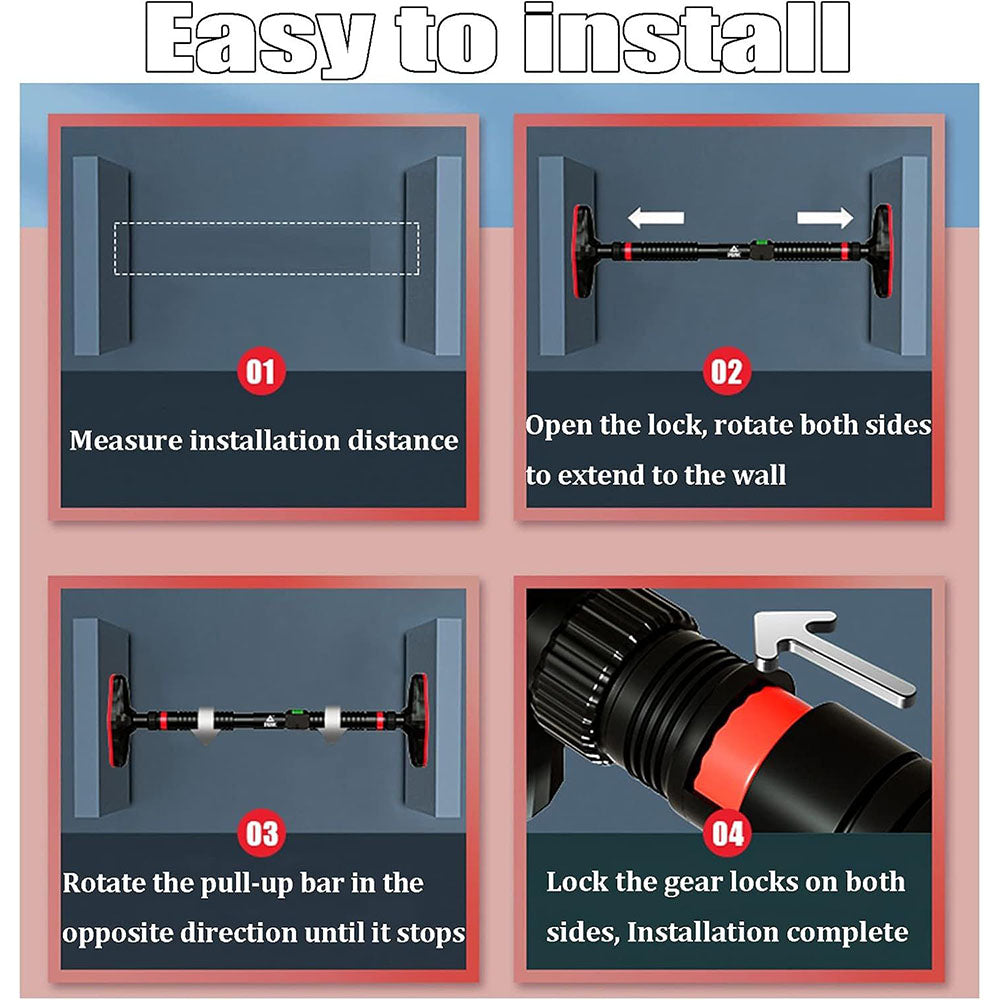 Easy to install

01

Measure installation distance

02

Open the lock, rotate both sides to extend to the wall

03

Rotate the pull-up bar in the opposite direction until it stops

04

Lock the gear locks on both sides, Installation complete