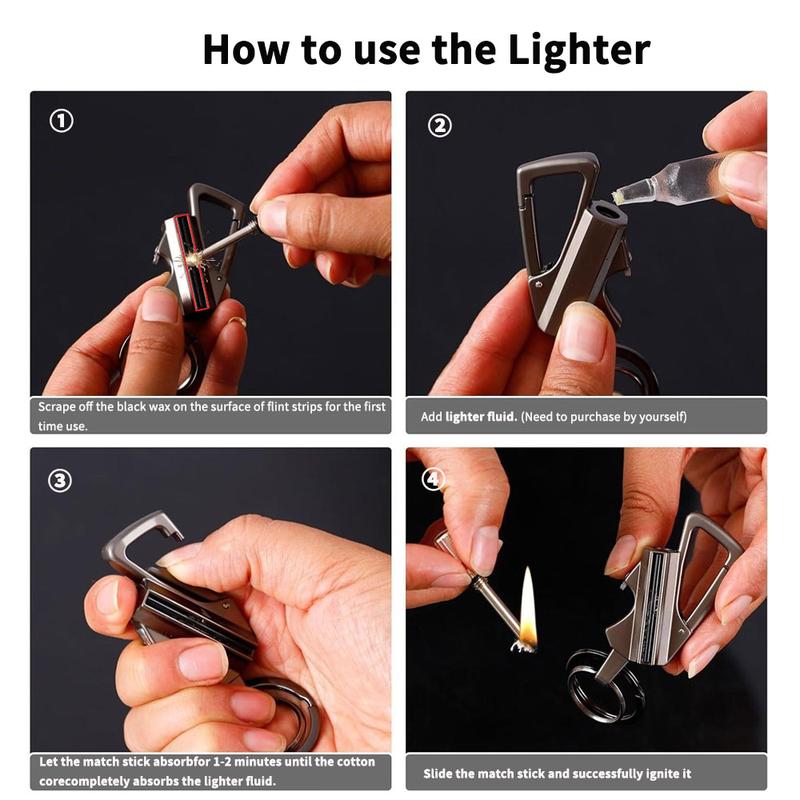 How to use the Lighter

①

Scrape off the black wax on the surface of flint strips for the first time use.

②

Add lighter fluid. (Need to purchase by yourself)

③

Let the match stick absorbfor 1-2 minutes until the cotton corecompletely absorbs the lighter fluid.

④

Slide the match stick and successfully ignite it