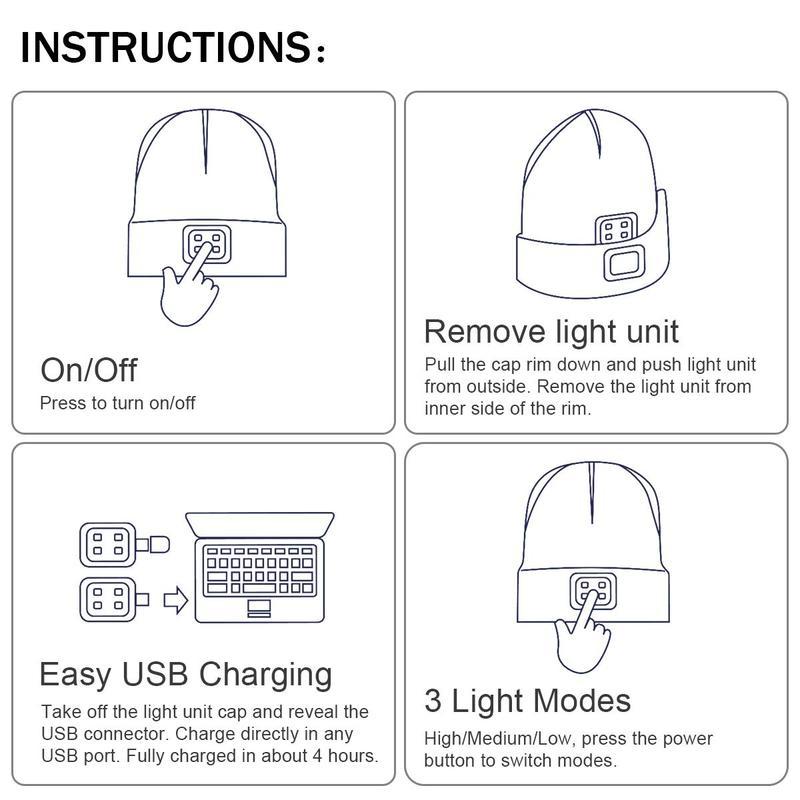 INSTRUCTIONS：

On/Off
Press to turn on/off

Remove light unit
Pull the cap rim down and push light unit from outside. Remove the light unit from inner side of the rim.

Easy USB Charging
Take off the light unit cap and reveal the USB connector. Charge directly in any USB port. Fully charged in about 4 hours.

3 Light Modes
High/Medium/Low, press the power button to switch modes.