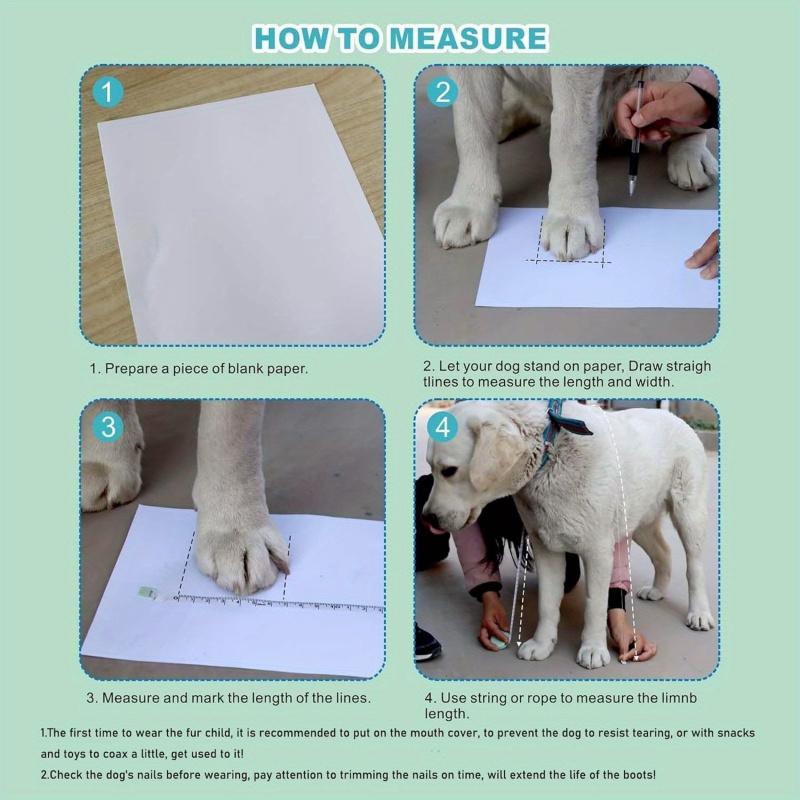 HOW TO MEASURE

1

2

1. Prepare a piece of blank paper.

2. Let your dog stand on paper, Draw straigh tlines to measure the length and width.

3

4

3. Measure and mark the length of the lines.

4. Use string or rope to measure the limnb length.

1.The first time to wear the fur child, it is recommended to put on the mouth cover, to prevent the dog to resist tearing, or with snacks and toys to coax a little, get used to it!

2.Check the dog's nails before wearing, pay attention to trimming the nails on time, will extend the life of the boots!