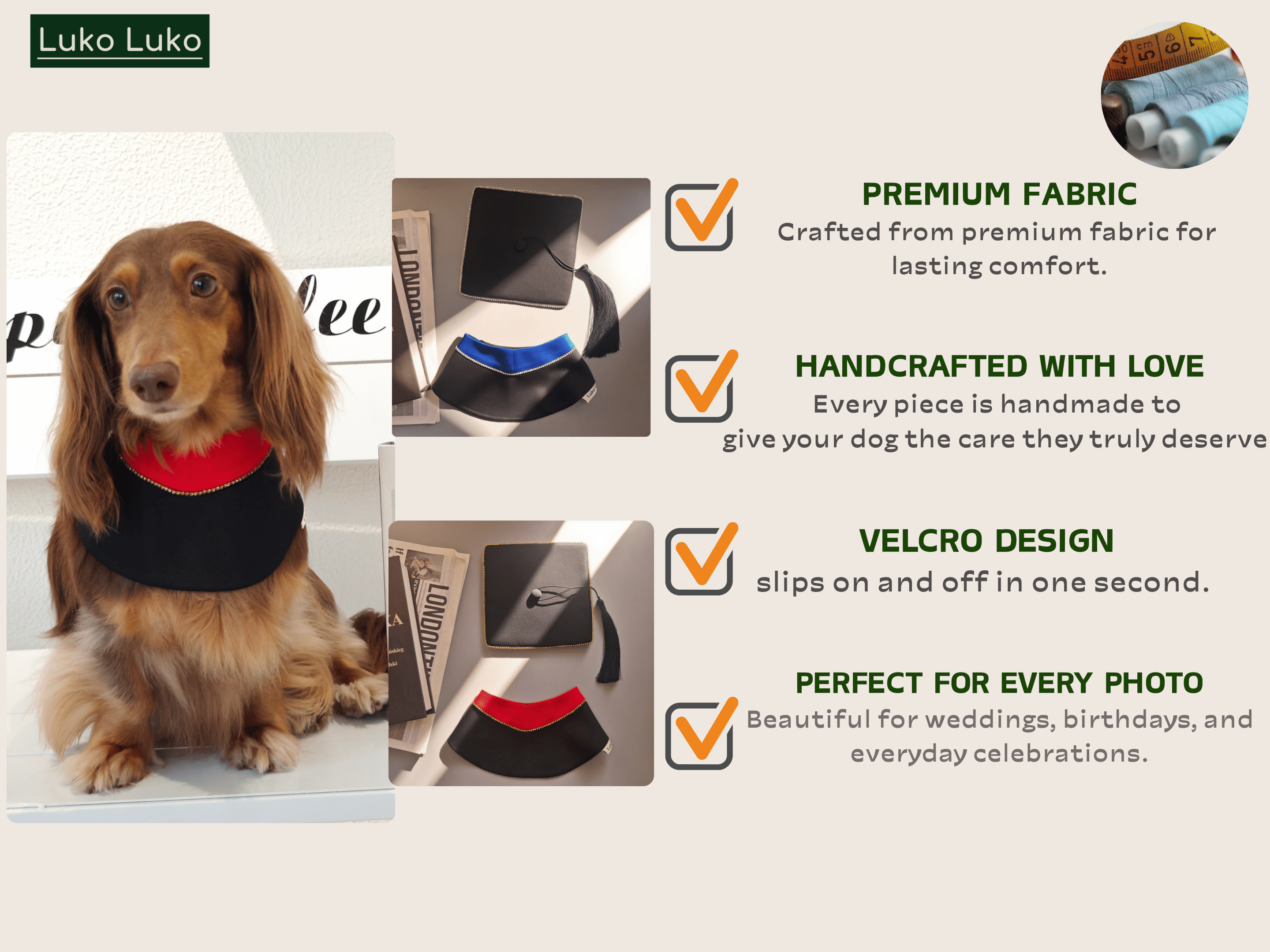 Luko Luko

PREMIUM FABRIC
Crafted from premium fabric for lasting comfort.

HANDCRAFTED WITH LOVE
Every piece is handmade to give your dog the care they truly deserve

VELCRO DESIGN
slips on and off in one second.

PERFECT FOR EVERY PHOTO
Beautiful for weddings, birthdays, and everyday celebrations.