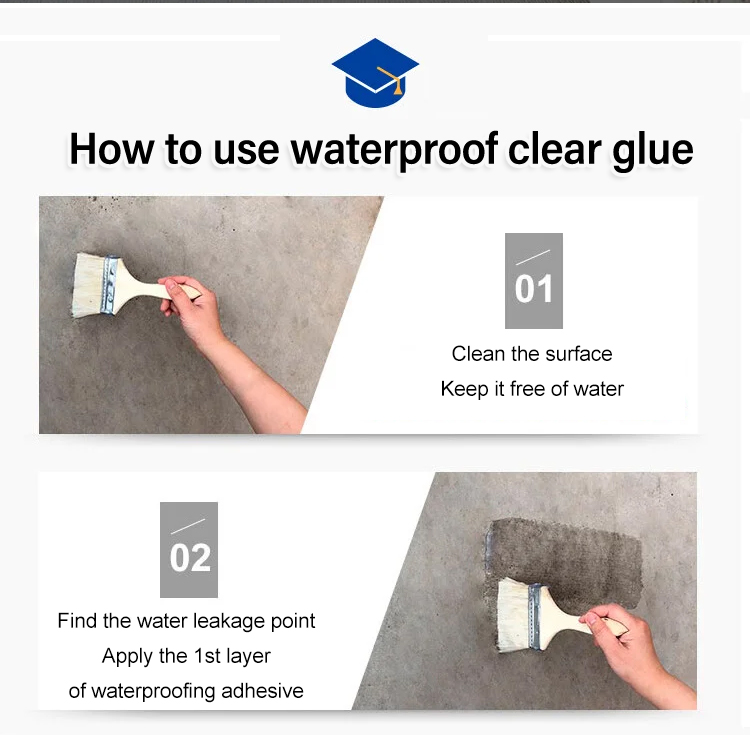 How to use waterproof clear glue

01

Clean the surface
Keep it free of water

02

Find the water leakage point
Apply the 1st layer
of waterproofing adhesive